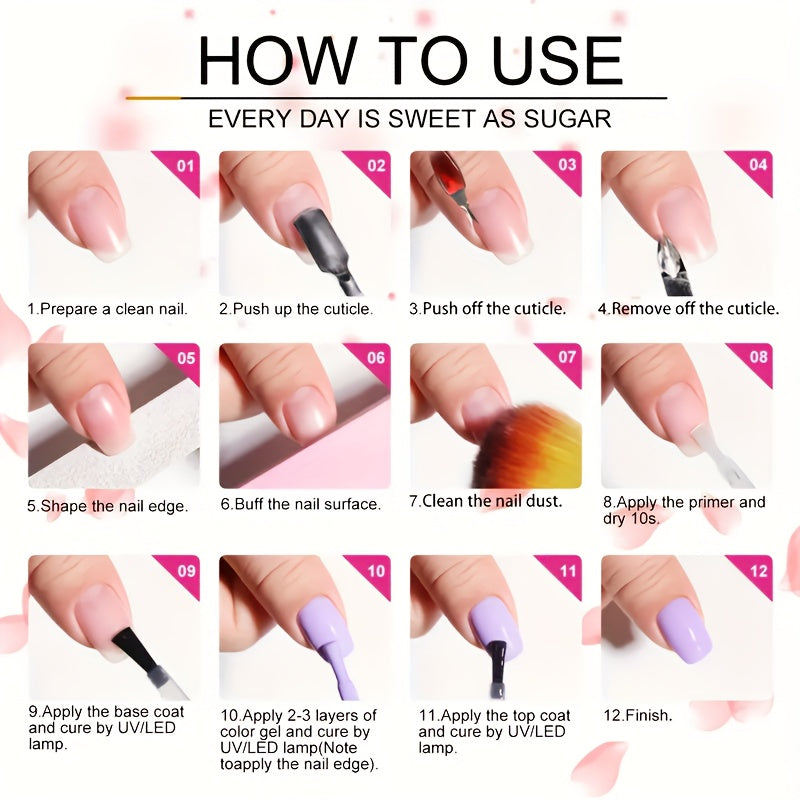 HOW TO USE

EVERY DAY IS SWEET AS SUGAR

01

1.Prepare a clean nail.

02

2.Push up the cuticle.

03

3.Push off the cuticle.

04

4.Remove off the cuticle.

05

5.Shape the nail edge.

06

6.Buff the nail surface.

07

7.Clean the nail dust.

08

8.Apply the primer and dry 10s.

09

9.Apply the base coat and cure by UV/LED lamp.

10

10.Apply 2-3 layers of color gel and cure by UV/LED lamp(Note toapply the nail edge).

11

11.Apply the top coat and cure by UV/LED lamp.

12

12.Finish.