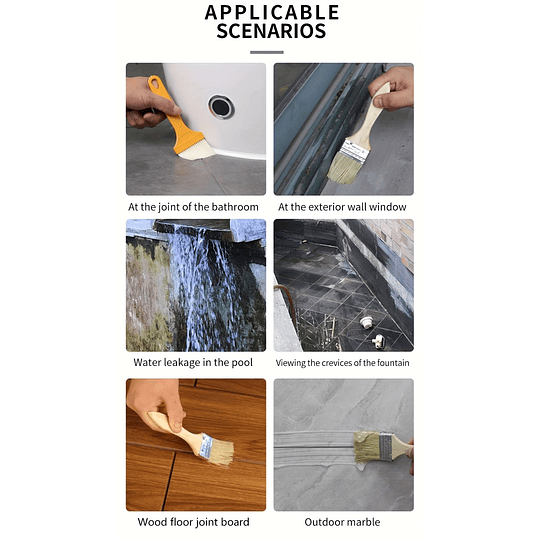 APPLICABLE SCENARIOS

At the joint of the bathroom

At the exterior wall window

Water leakage in the pool

Viewing the crevices of the fountain

Wood floor joint board

Outdoor marble