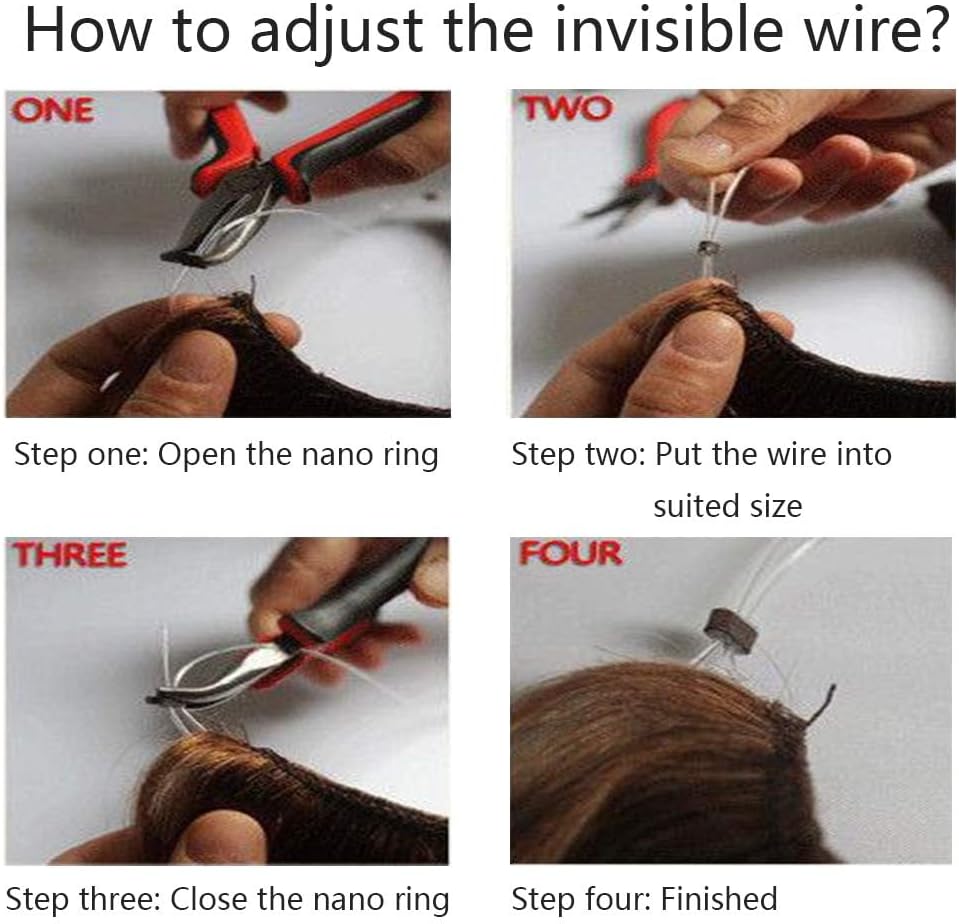 How to adjust the invisible wire?

ONE

Step one: Open the nano ring

TWO

Step two: Put the wire into suited size

THREE

Step three: Close the nano ring

FOUR

Step four: Finished