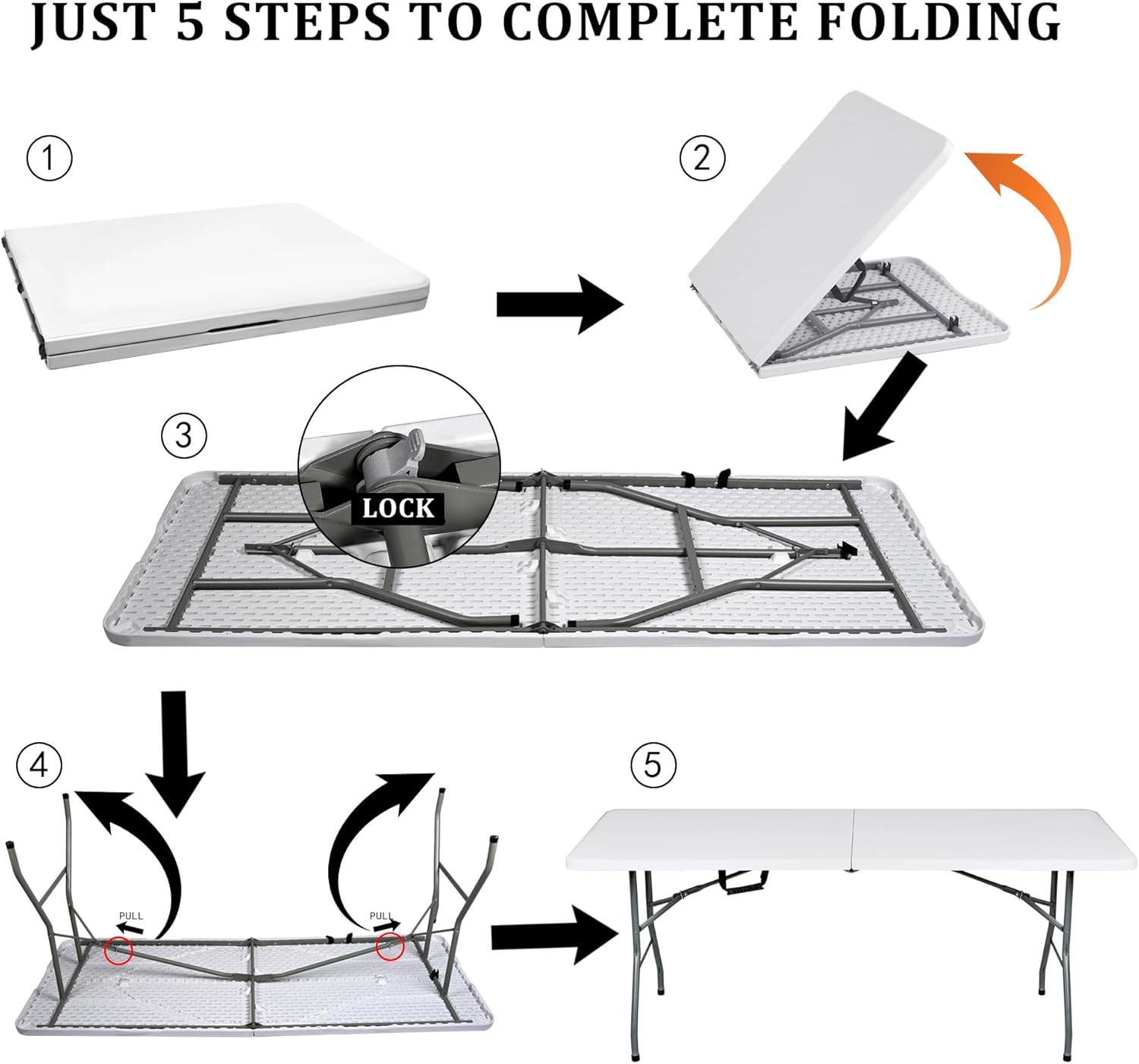 JUST 5 STEPS TO COMPLETE FOLDING

①

②

③

LOCK

④

PULL

PULL

⑤