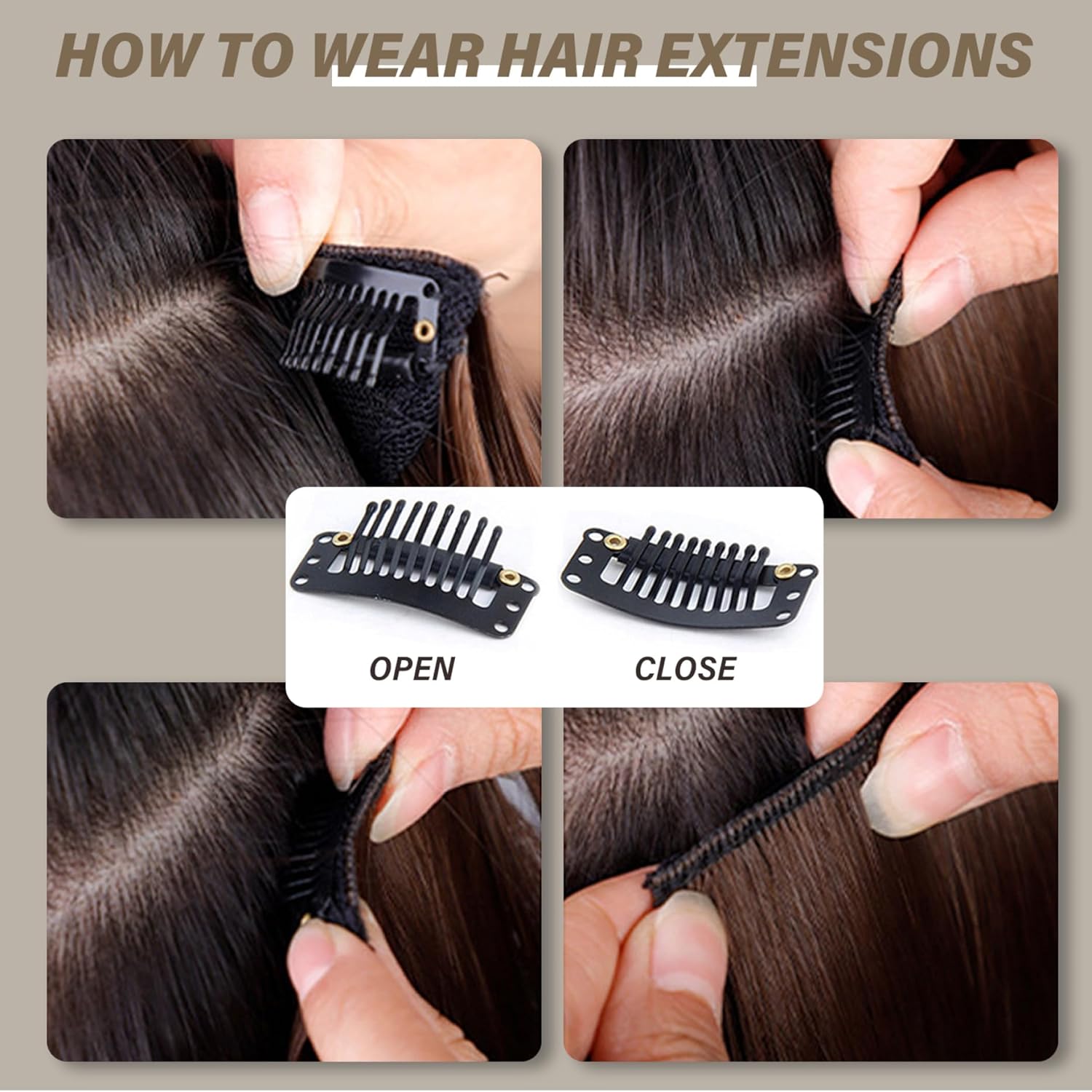 HOW TO WEAR HAIR EXTENSIONS

OPEN

CLOSE