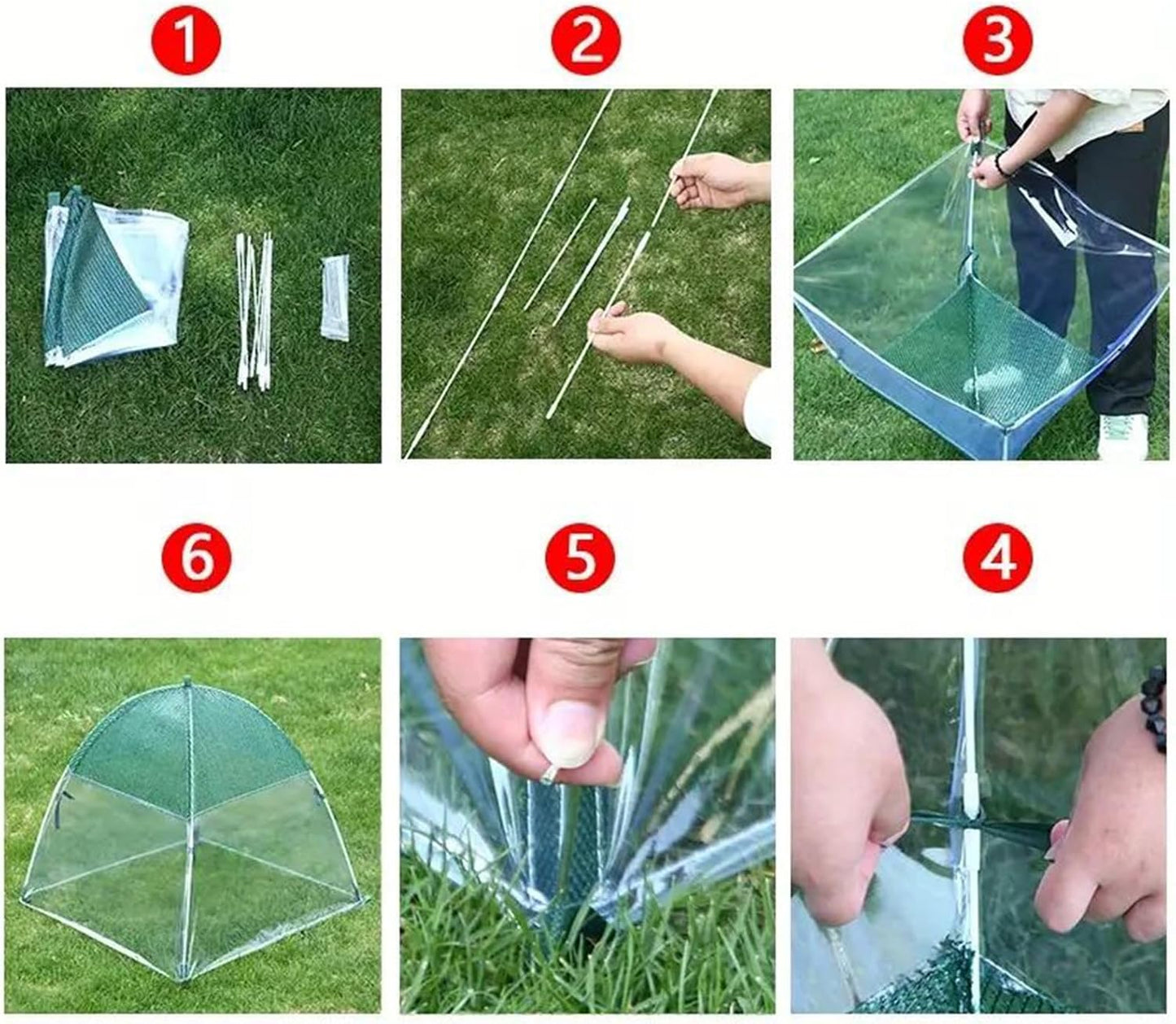 1

2

3

6

5

4