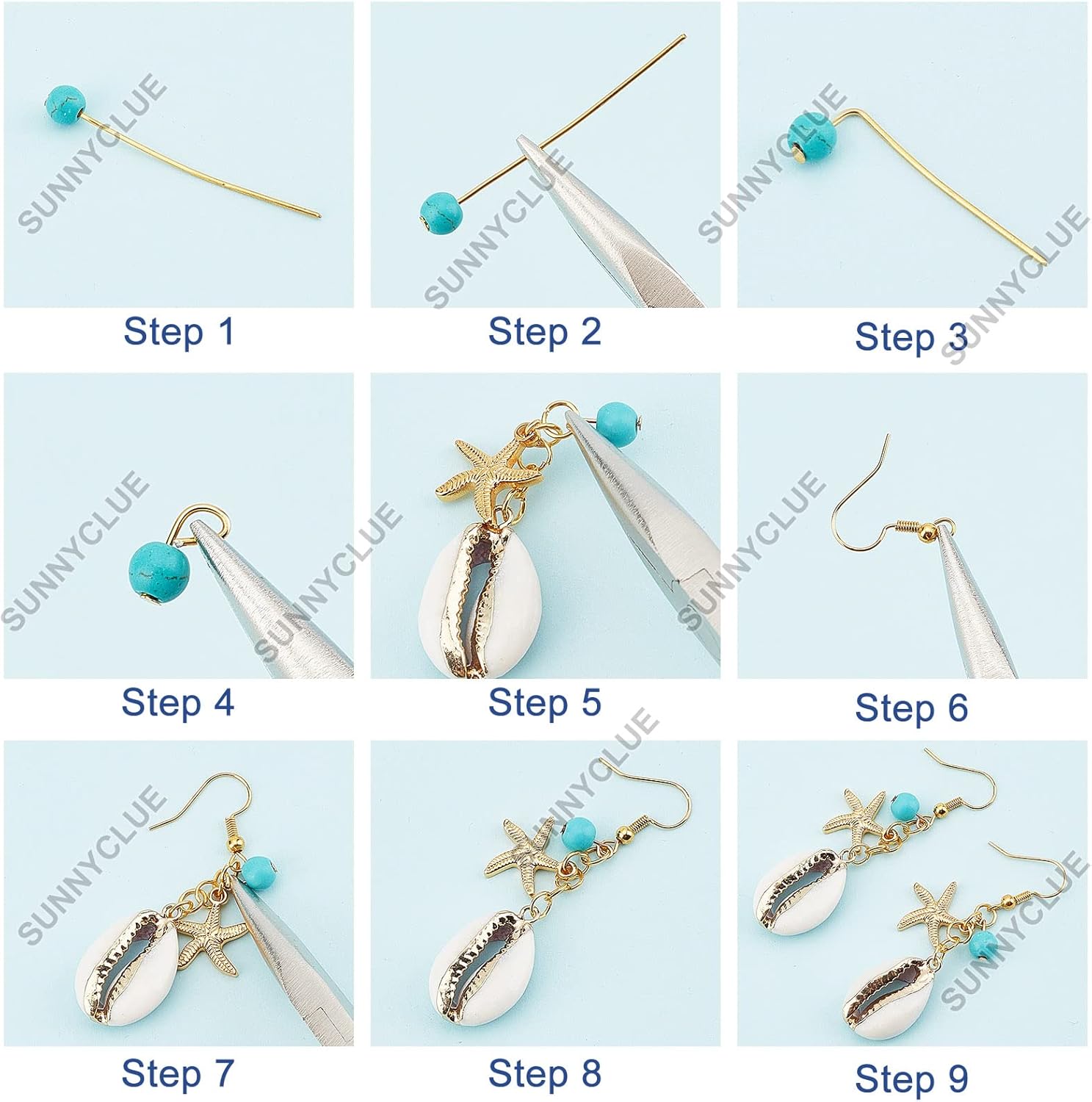 SUNNYCLUE

Step 1

SUNNYCLUE

Step 2

SUNNYCLUE

SUNNYCLUE

Step 3

SUNNYCLUE

Step 4

SUNNYCLUE

Step 5

SUNNYCLUE

Step 6

SUNNYCLUE

Step 7

SUNNYCLUE

Step 8

SUNNYCLUE

Step 9