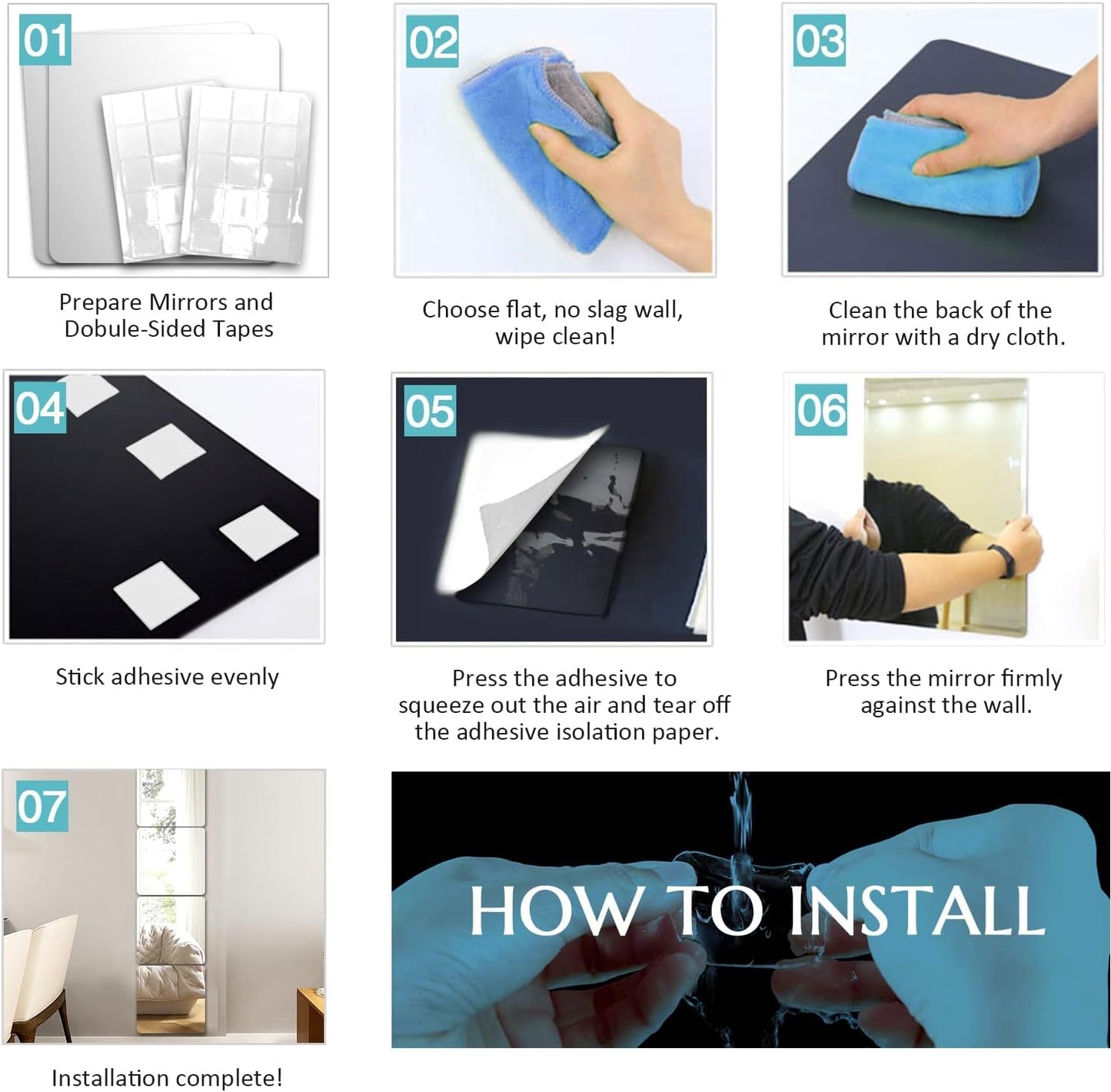 01

Prepare Mirrors and Dobule-Sided Tapes

02

Choose flat, no slag wall, wipe clean!

03

Clean the back of the mirror with a dry cloth.

04

Stick adhesive evenly

05

Press the adhesive to squeeze out the air and tear off the adhesive isolation paper.

06

Press the mirror firmly against the wall.

07

Installation complete!

HOW TO INSTALL