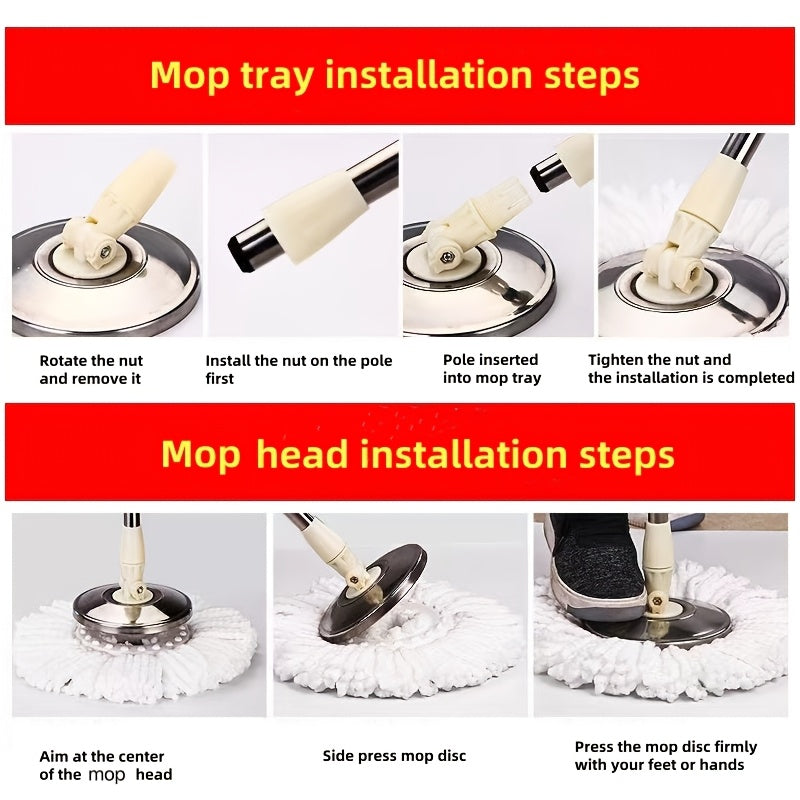 Mop tray installation steps

Rotate the nut and remove it

Install the nut on the pole first

Pole inserted into mop tray

Tighten the nut and the installation is completed

Mop head installation steps

Aim at the center of the mop head

Side press mop disc

Press the mop disc firmly with your feet or hands