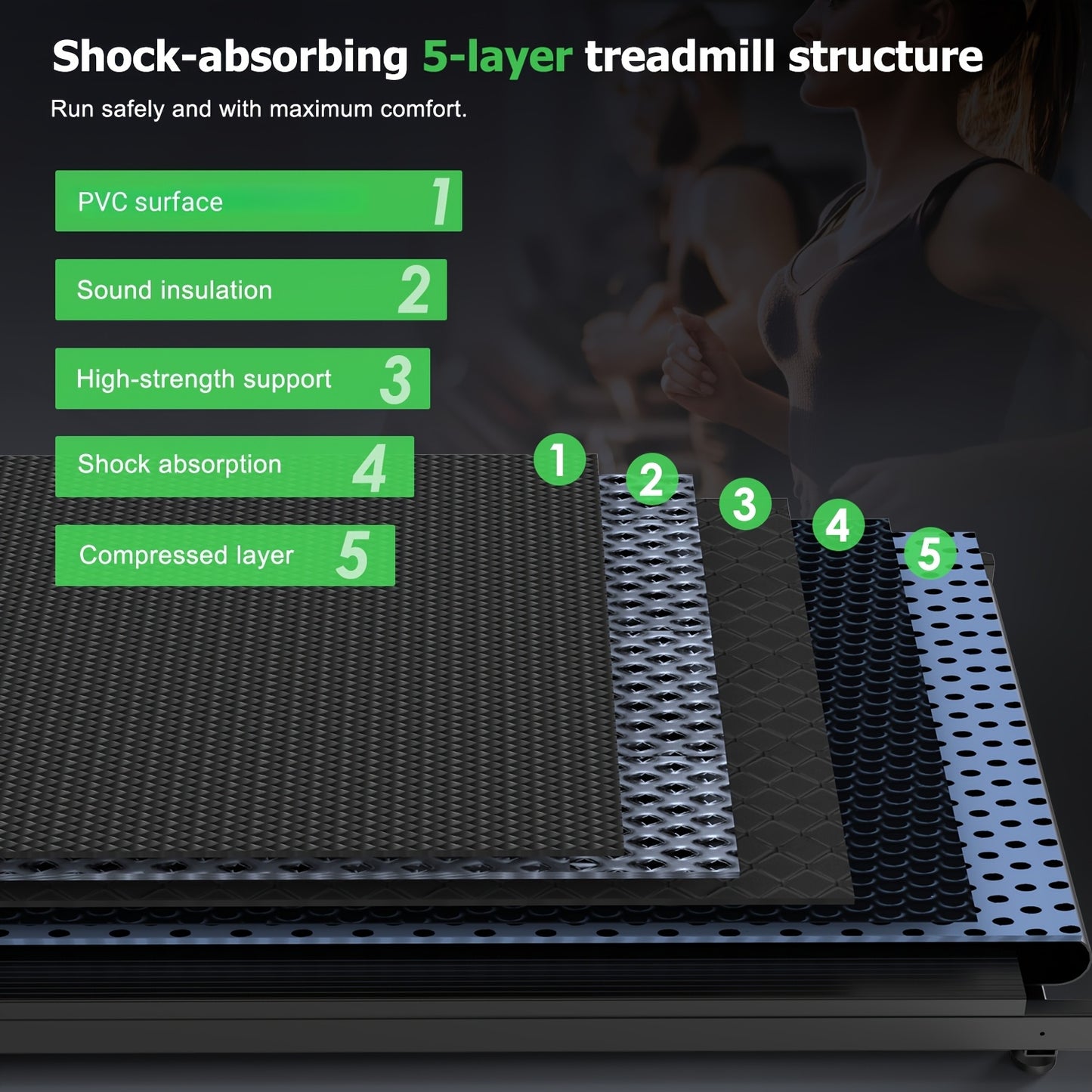 Shock-absorbing 5-layer treadmill structure

Run safely and with maximum comfort.

PVC surface 1

Sound insulation 2

High-strength support 3

Shock absorption 4

Compressed layer 5

1 2 3 4 5