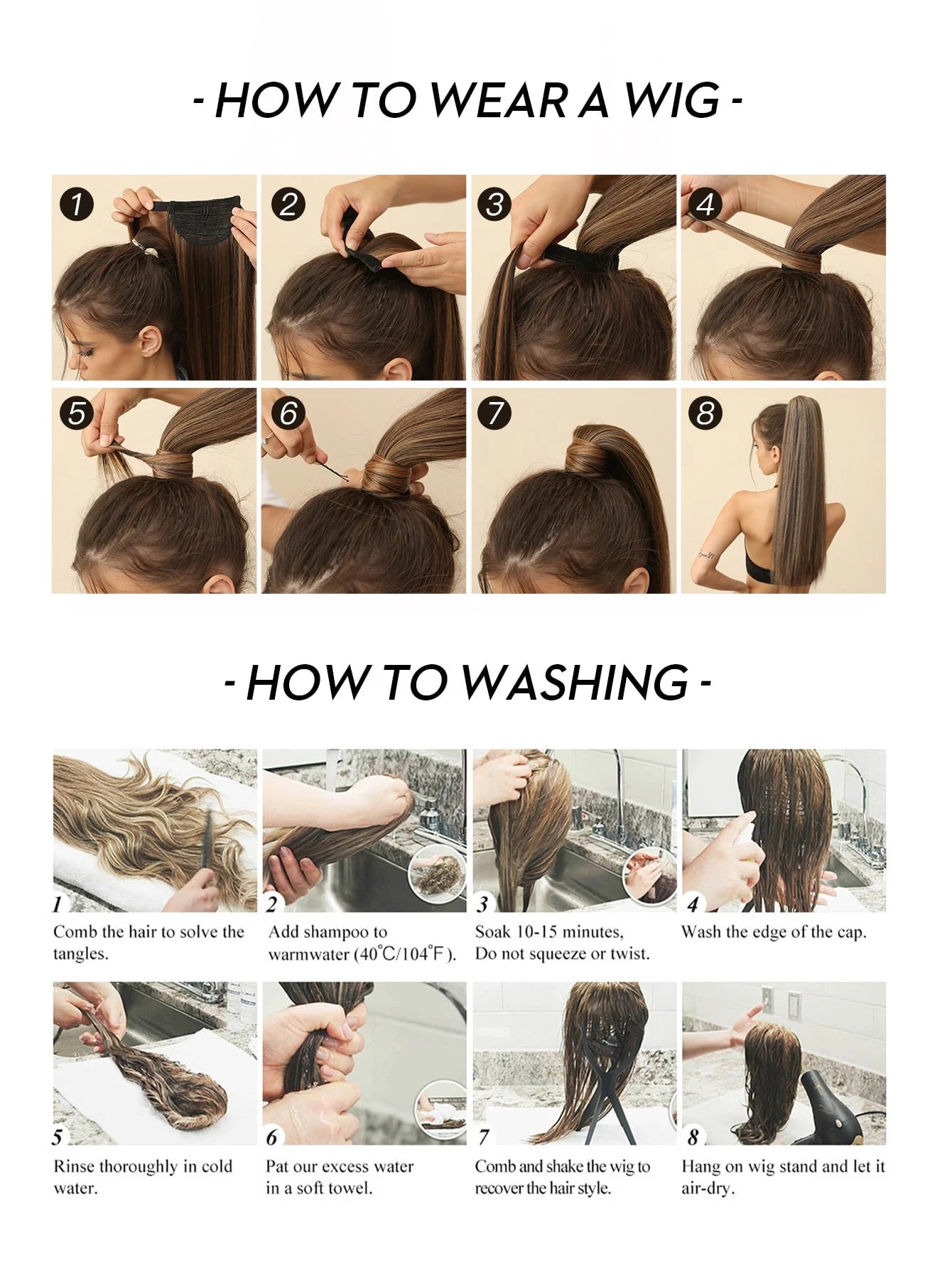 - HOW TO WEAR A WIG -

1 2 3 4

5 6 7 8

- HOW TO WASHING -

1
Comb the hair to solve the tangles.

2
Add shampoo to warmwater (40°C/104°F).

3
Soak 10-15 minutes, Do not squeeze or twist.

4
Wash the edge of the cap.

5
Rinse thoroughly in cold water.

6
Pat our excess water in a soft towel.

7
Comb and shake the wig to recover the hair style.

8
Hang on wig stand and let it air-dry.