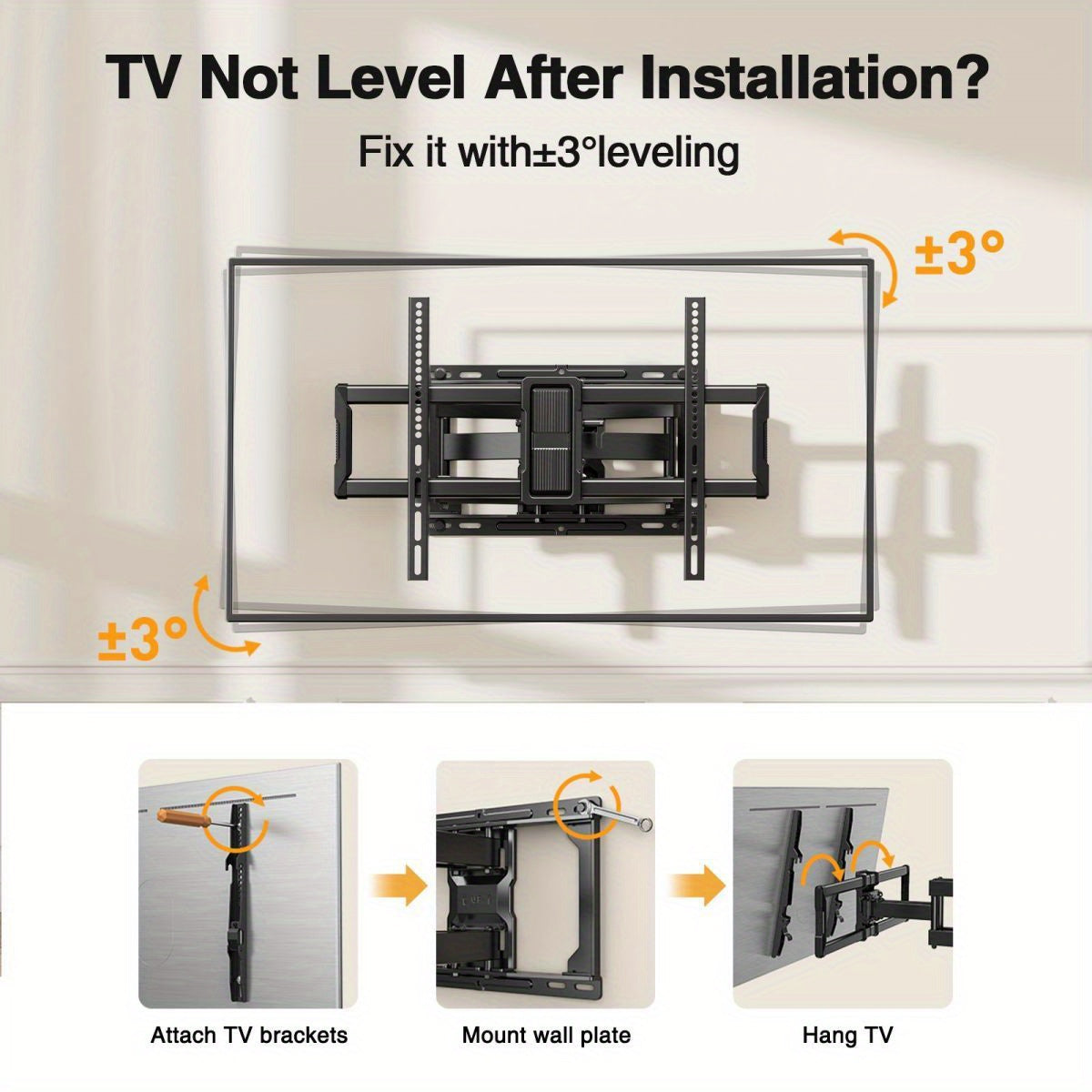 TV Not Level After Installation?

Fix it with±3°leveling

±3°

±3°

Attach TV brackets

Mount wall plate

Hang TV