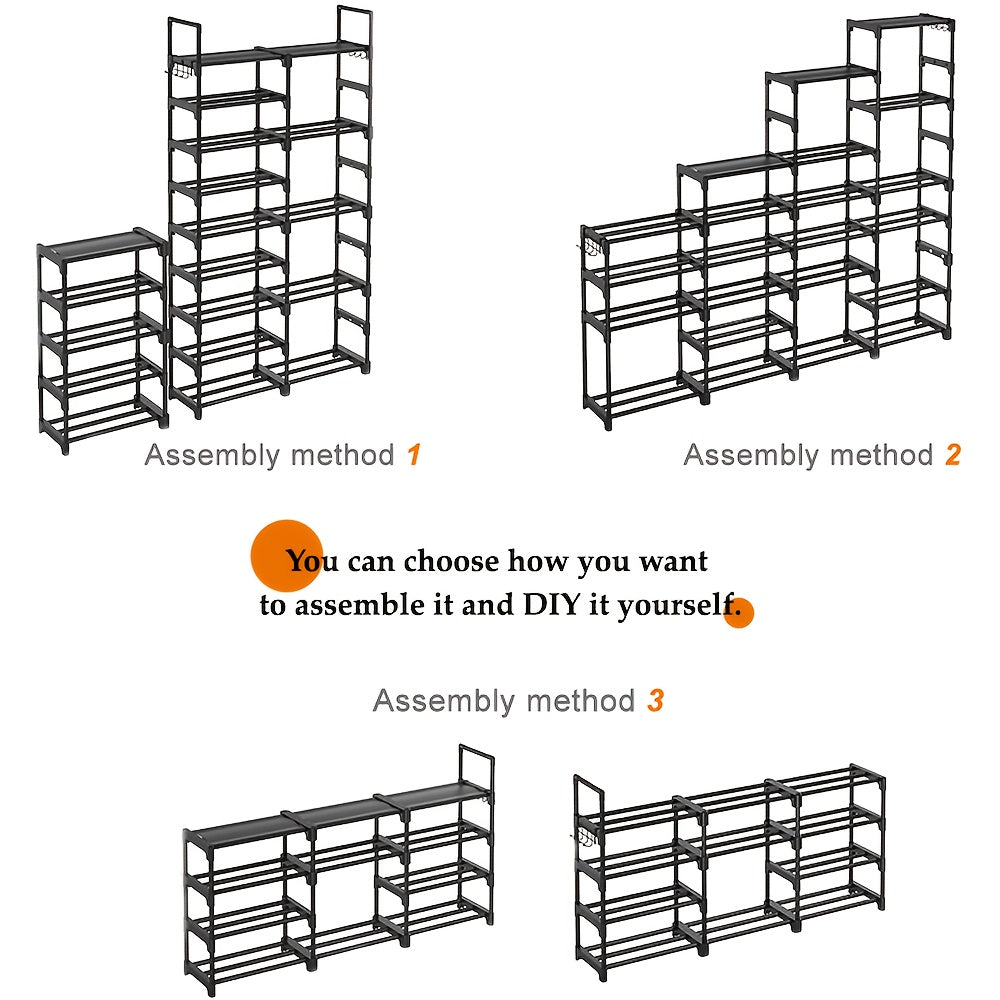 Assembly method 1

Assembly method 2

You can choose how you want to assemble it and DIY it yourself.

Assembly method 3