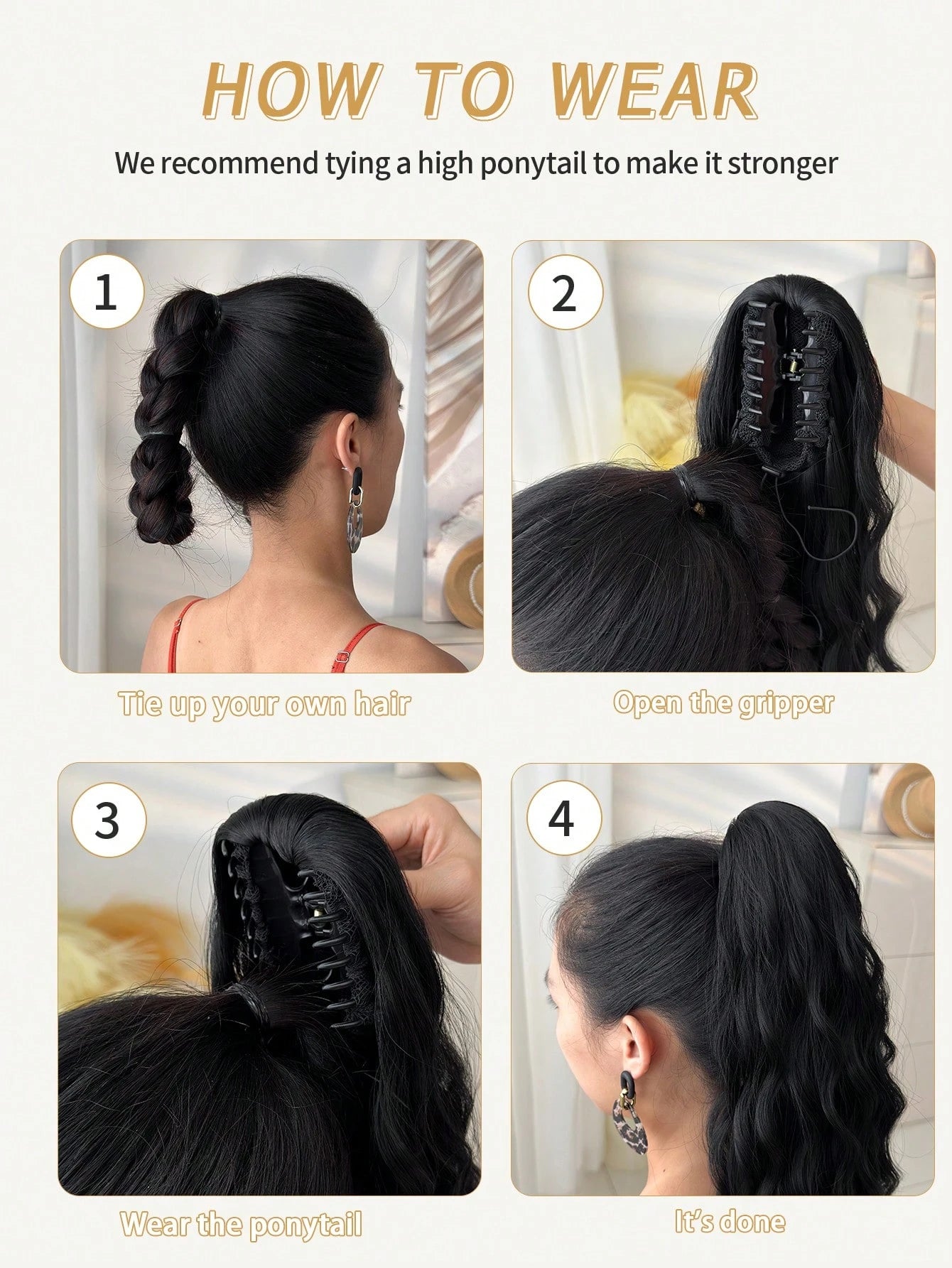 HOW TO WEAR

We recommend tying a high ponytail to make it stronger

1

Tie up your own hair

2

Open the gripper

3

Wear the ponytail

4

It's done