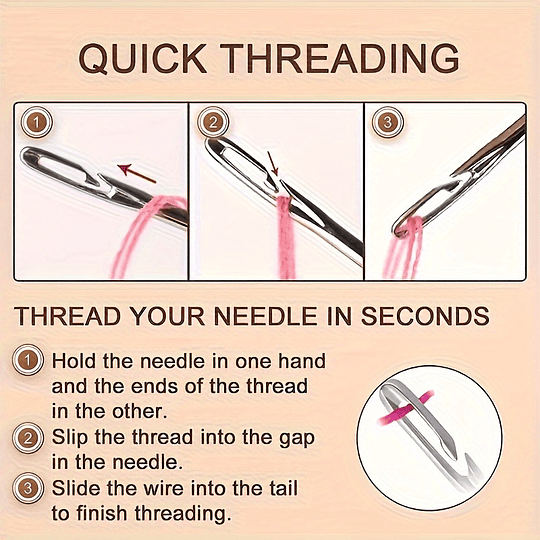 QUICK THREADING

1

2

3

THREAD YOUR NEEDLE IN SECONDS

1 Hold the needle in one hand and the ends of the thread in the other.

2 Slip the thread into the gap in the needle.

3 Slide the wire into the tail to finish threading.