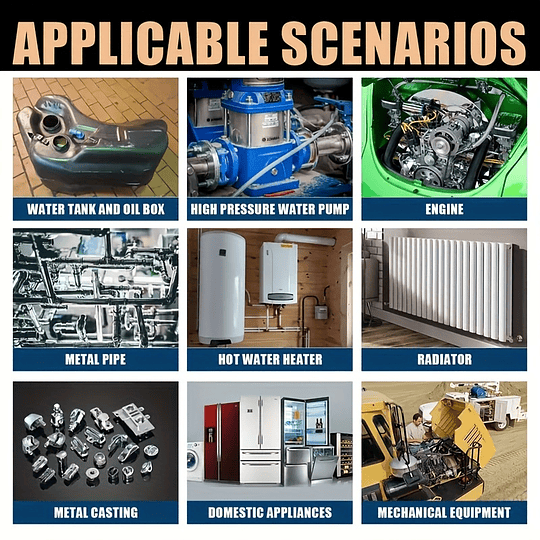 APPLICABLE SCENARIOS

WATER TANK AND OIL BOX

HIGH PRESSURE WATER PUMP

ENGINE

METAL PIPE

HOT WATER HEATER

RADIATOR

METAL CASTING

DOMESTIC APPLIANCES

MECHANICAL EQUIPMENT