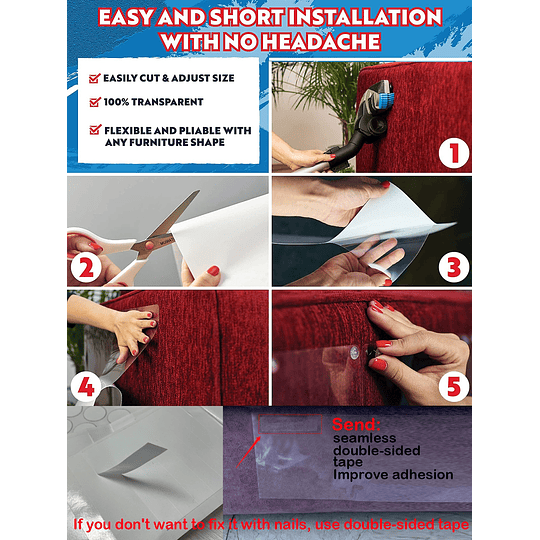 EASY AND SHORT INSTALLATION WITH NO HEADACHE

EASILY CUT & ADJUST SIZE

100% TRANSPARENT

FLEXIBLE AND PLIABLE WITH ANY FURNITURE SHAPE

1

2

3

4

5

Send:
seamless
double-sided
tape
Improve adhesion

If you don't want to fix it with nails, use double-sided tape