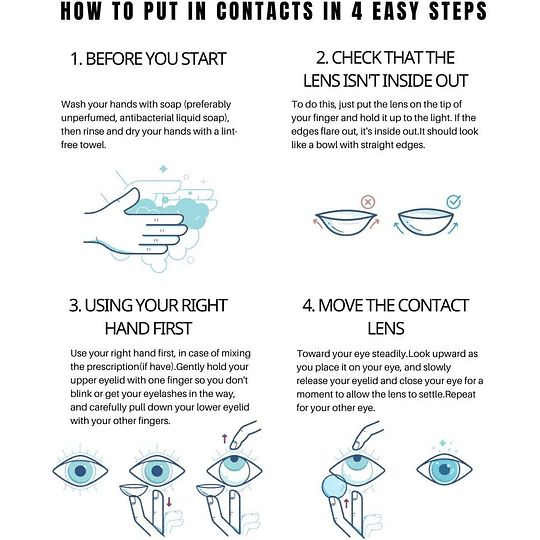 HOW TO PUT IN CONTACTS IN 4 EASY STEPS

1. BEFORE YOU START

Wash your hands with soap (preferably unperfumed, antibacterial liquid soap), then rinse and dry your hands with a lint-free towel.

2. CHECK THAT THE LENS ISN'T INSIDE OUT

To do this, just put the lens on the tip of your finger and hold it up to the light. If the edges flare out, it's inside out.It should look like a bowl with straight edges.

3. USING YOUR RIGHT HAND FIRST

Use your right hand first, in case of mixing the prescription(if have).Gently hold your upper eyelid with one finger so you don't blink or get your eyelashes in the way, and carefully pull down your lower eyelid with your other fingers.

4. MOVE THE CONTACT LENS

Toward your eye steadily.Look upward as you place it on your eye, and slowly release your eyelid and close your eye for a moment to allow the lens to settle.Repeat for your other eye.