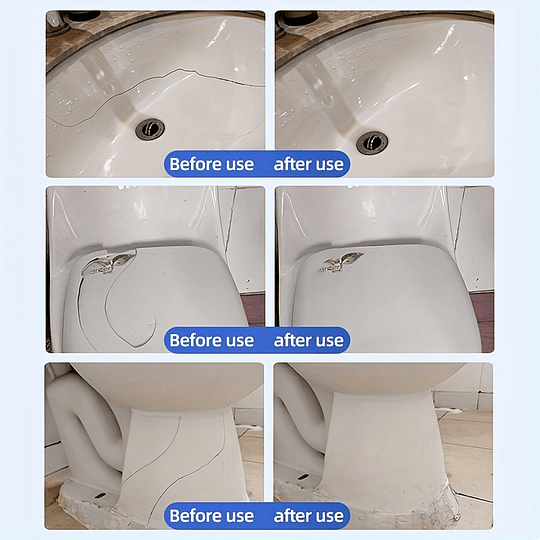 Before use after use

Before use after use

Before use after use