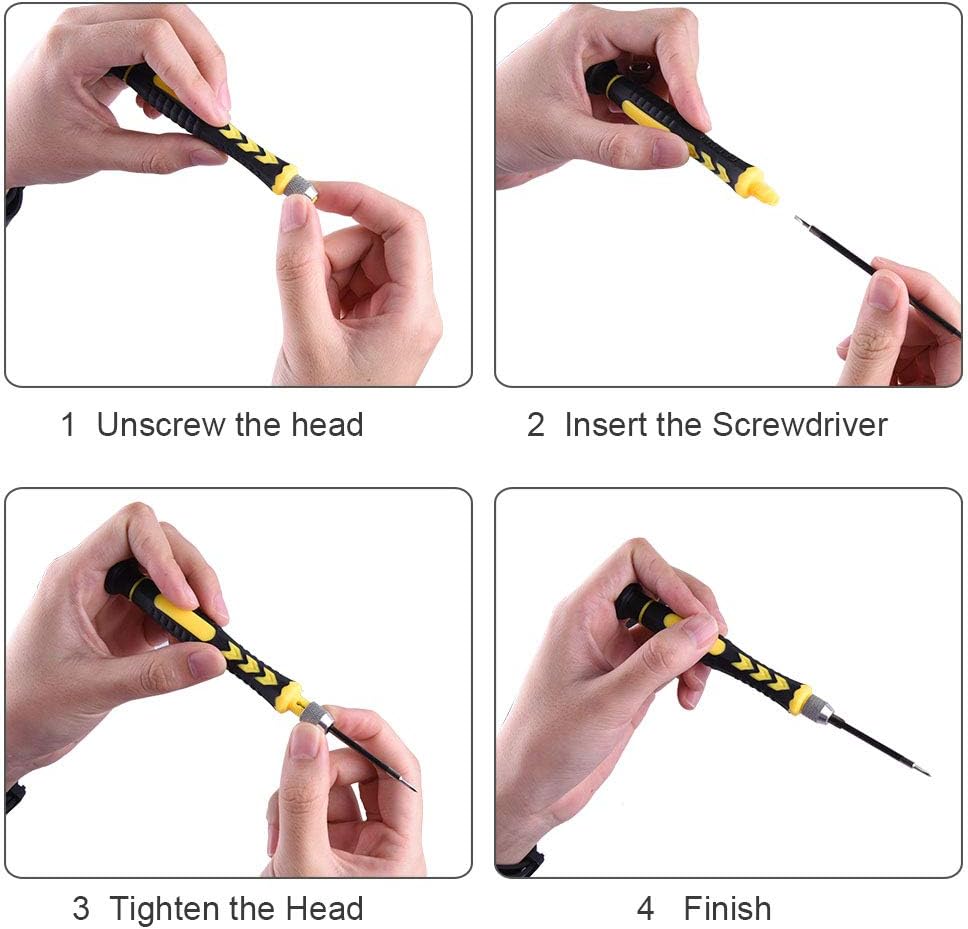 1 Unscrew the head

2 Insert the Screwdriver

3 Tighten the Head

4 Finish