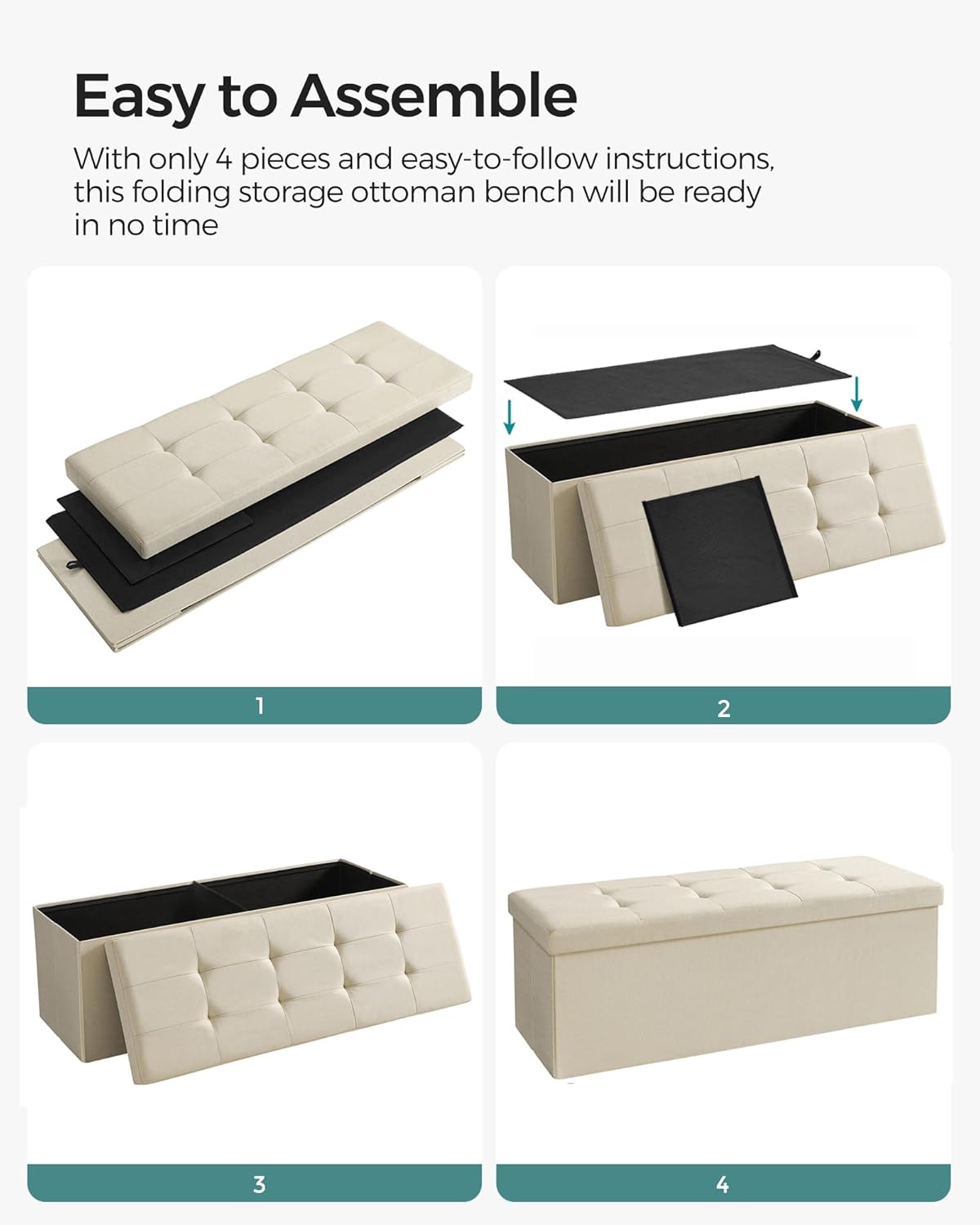 Easy to Assemble

With only 4 pieces and easy-to-follow instructions, this folding storage ottoman bench will be ready in no time

1

2

3

4