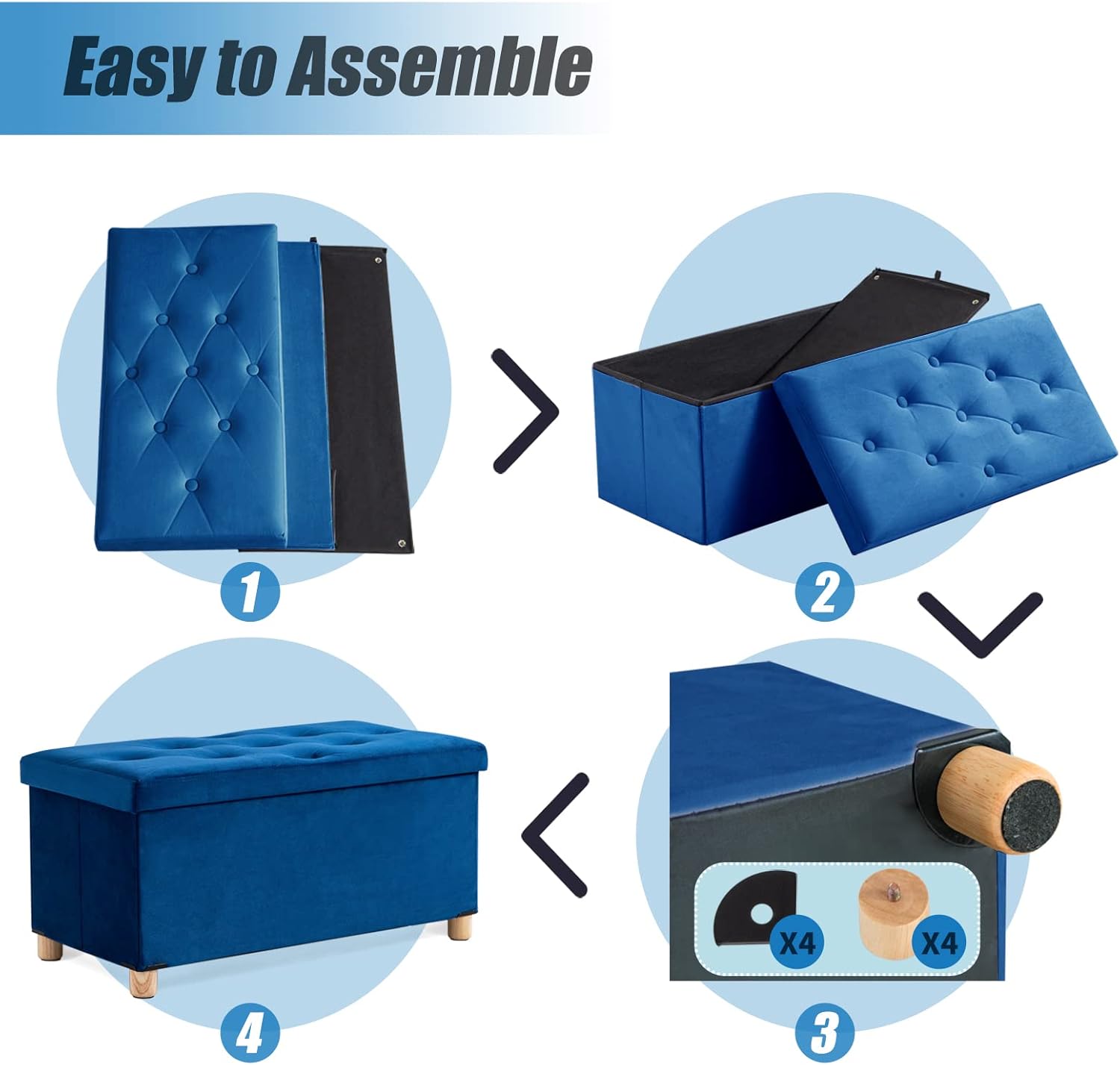 Easy to Assemble

1

2

X4

X4

3

4