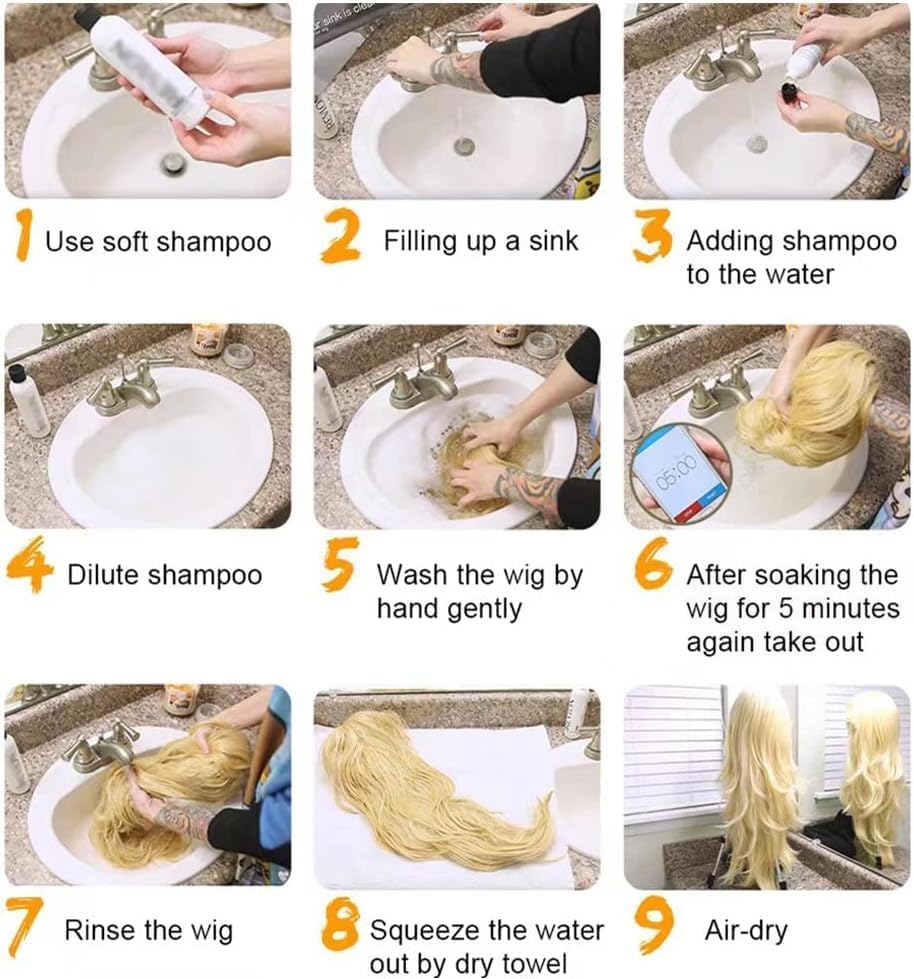 1 Use soft shampoo

2 Filling up a sink

3 Adding shampoo to the water

4 Dilute shampoo

5 Wash the wig by hand gently

05:00

6 After soaking the wig for 5 minutes again take out

7 Rinse the wig

8 Squeeze the water out by dry towel

9 Air-dry