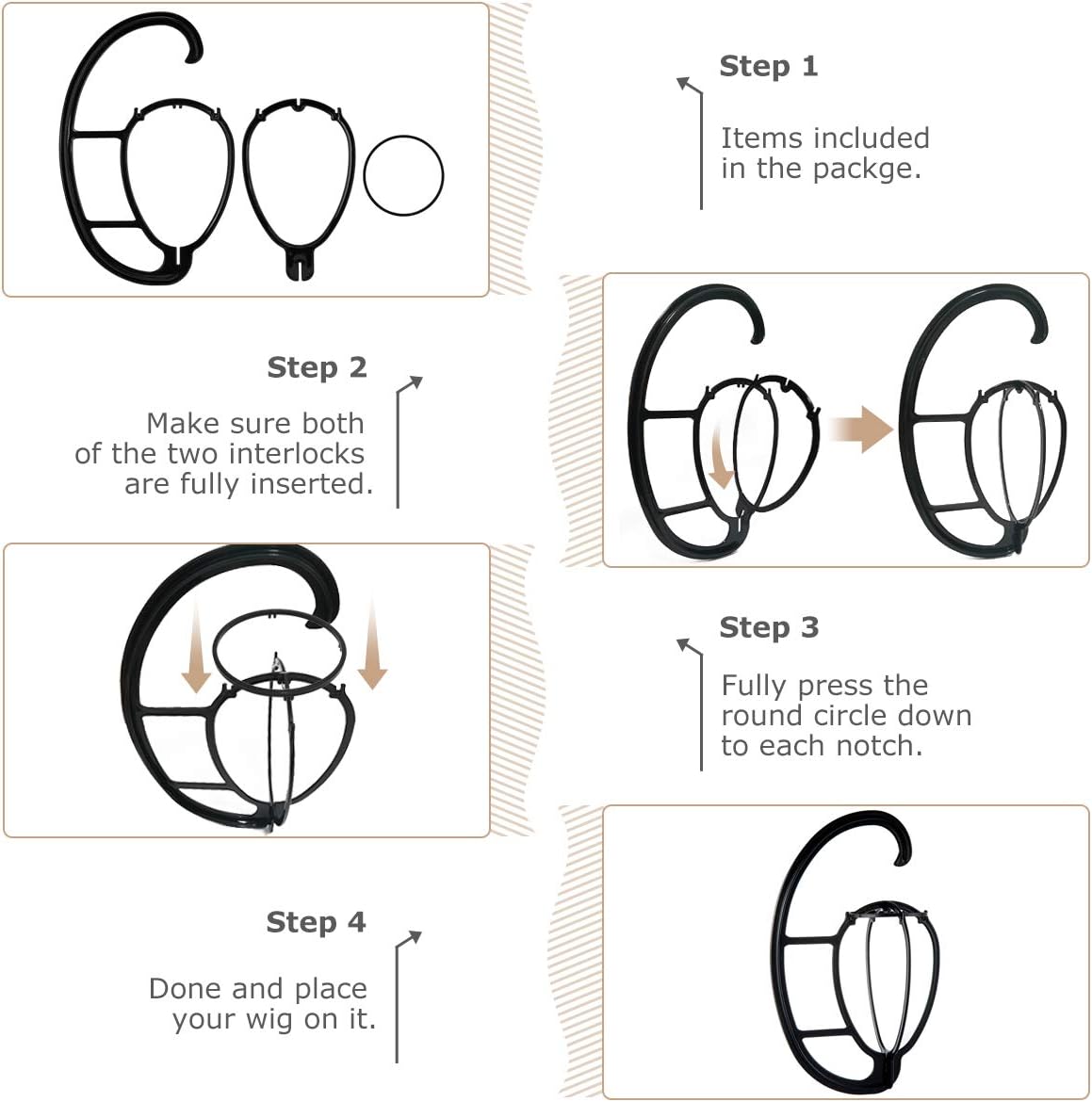 Step 1

Items included in the packge.

Step 2

Make sure both of the two interlocks are fully inserted.

Step 3

Fully press the round circle down to each notch.

Step 4

Done and place your wig on it.