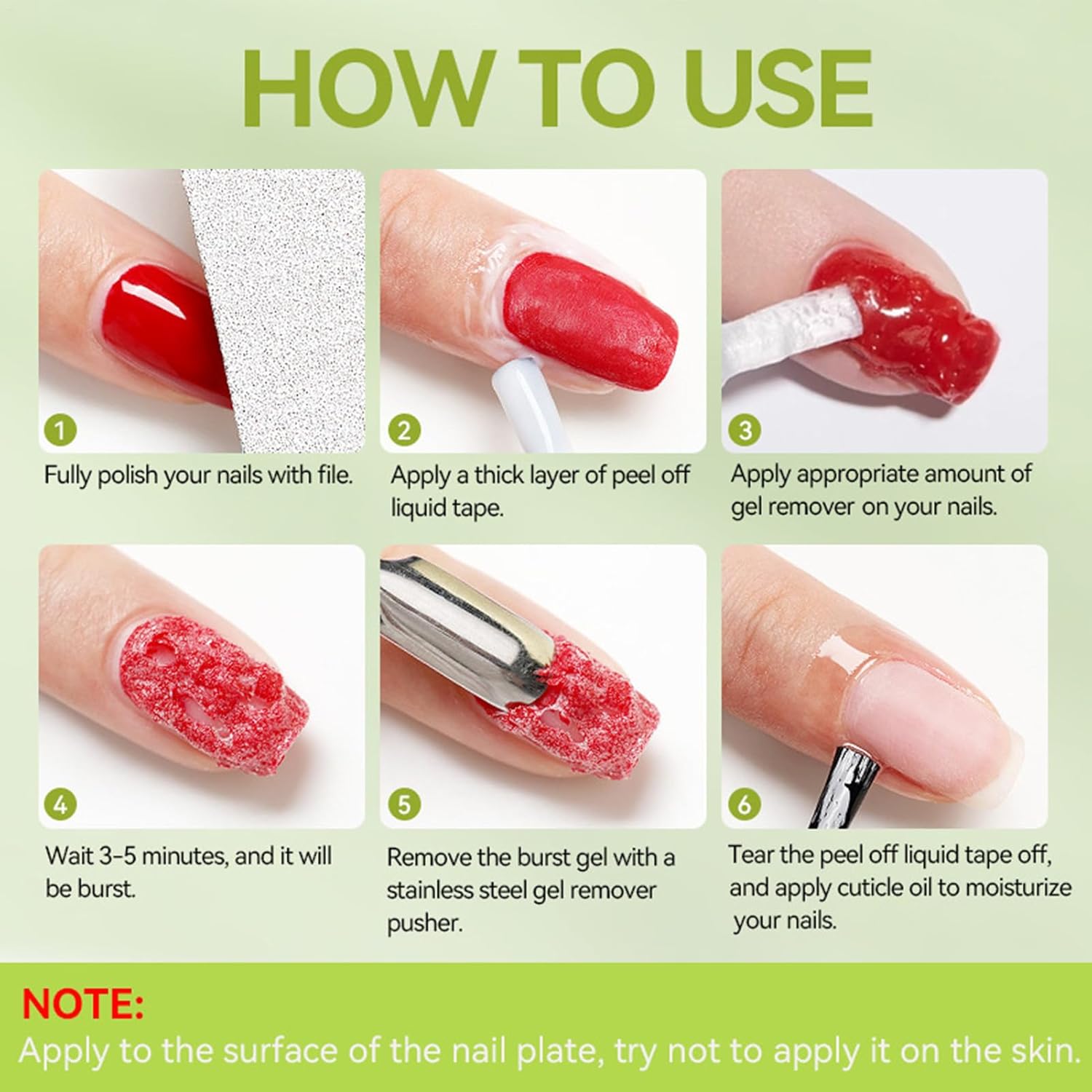 HOW TO USE

1
Fully polish your nails with file.

2
Apply a thick layer of peel off liquid tape.

3
Apply appropriate amount of gel remover on your nails.

4
Wait 3-5 minutes, and it will be burst.

5
Remove the burst gel with a stainless steel gel remover pusher.

6
Tear the peel off liquid tape off, and apply cuticle oil to moisturize your nails.

NOTE:
Apply to the surface of the nail plate, try not to apply it on the skin.