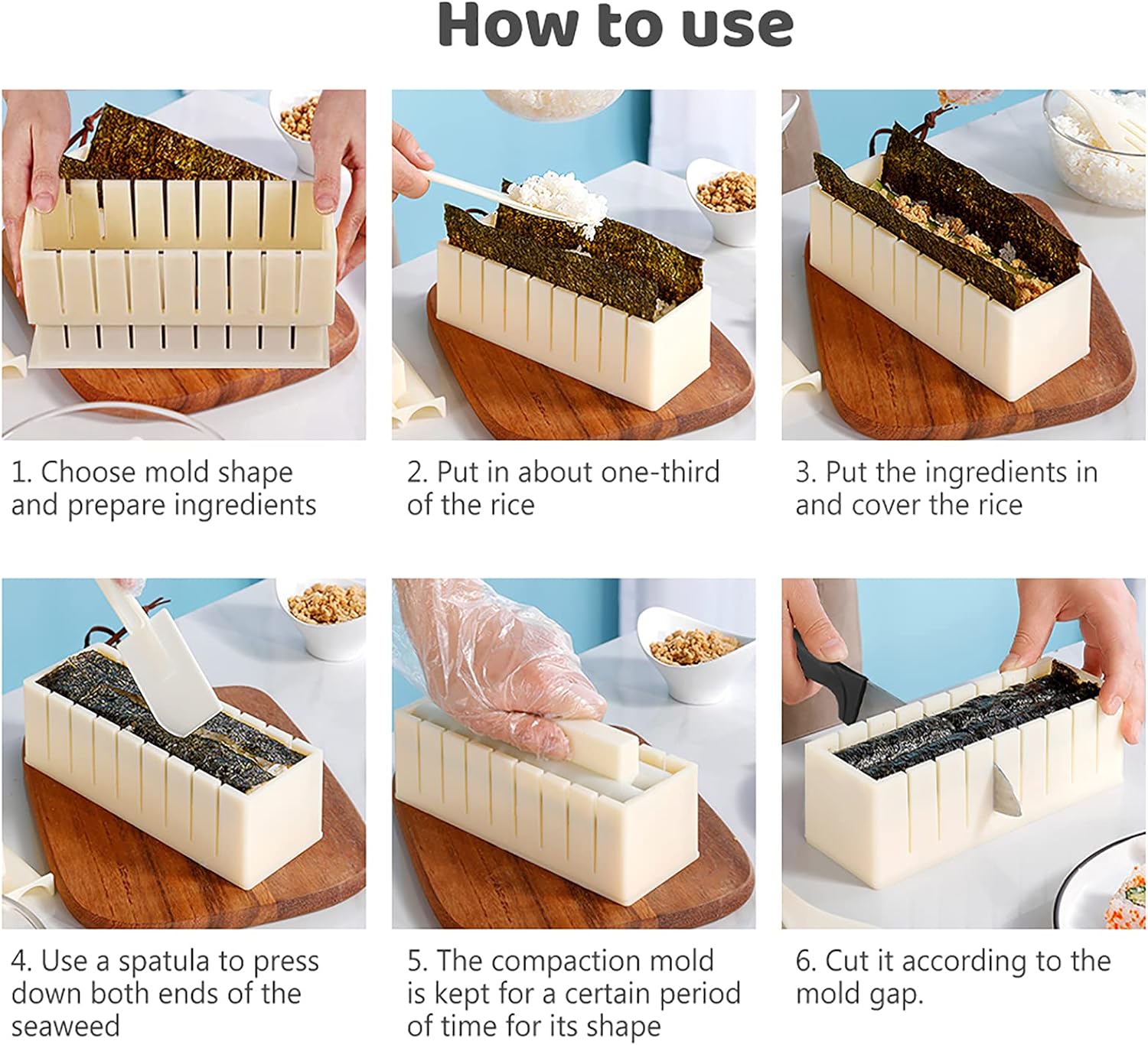 How to use

1. Choose mold shape and prepare ingredients

2. Put in about one-third of the rice

3. Put the ingredients in and cover the rice

4. Use a spatula to press down both ends of the seaweed

5. The compaction mold is kept for a certain period of time for its shape

6. Cut it according to the mold gap.