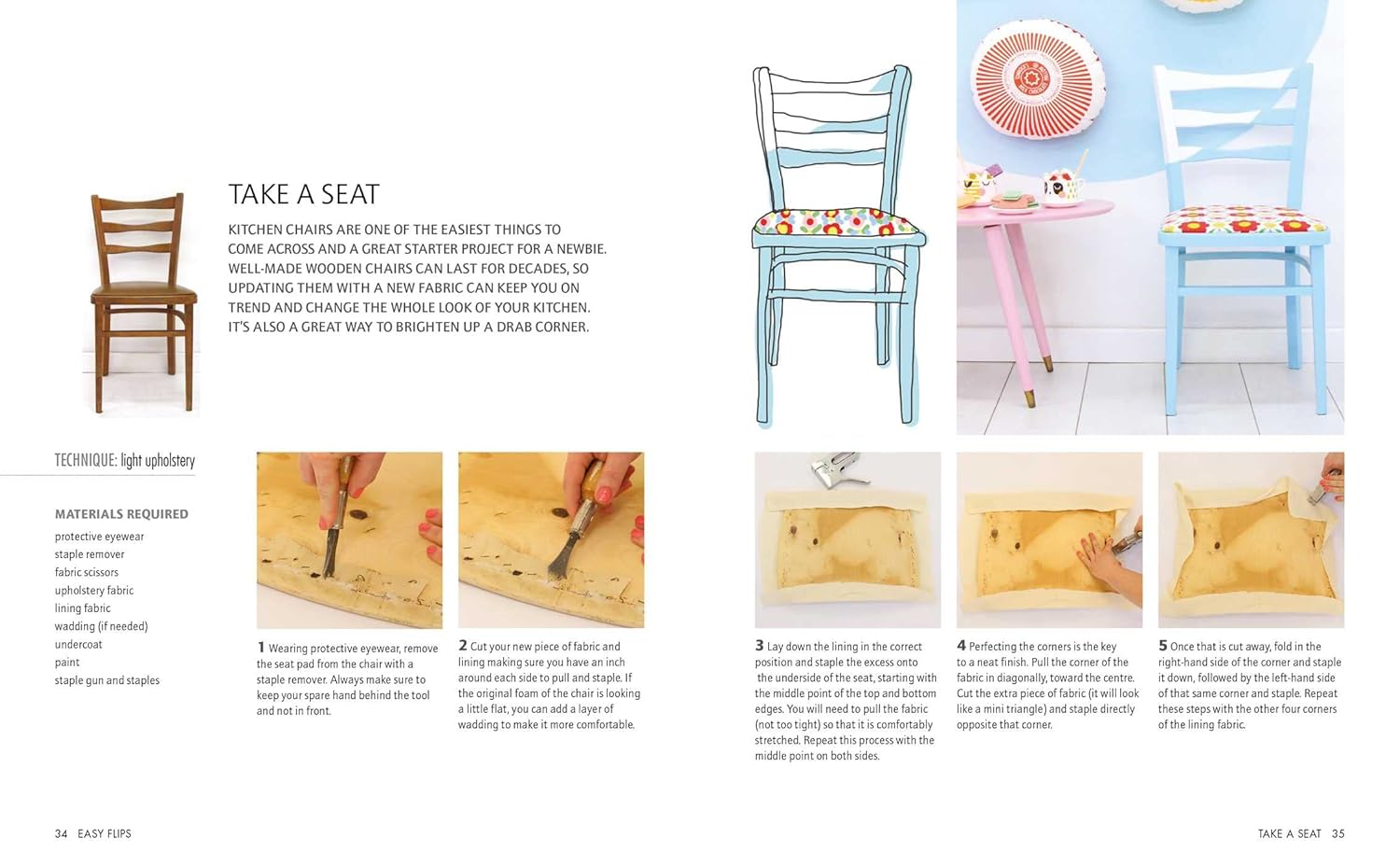 TAKE A SEAT

KITCHEN CHAIRS ARE ONE OF THE EASIEST THINGS TO COME ACROSS AND A GREAT STARTER PROJECT FOR A NEWBIE. WELL-MADE WOODEN CHAIRS CAN LAST FOR DECADES, SO UPDATING THEM WITH A NEW FABRIC CAN KEEP YOU ON TREND AND CHANGE THE WHOLE LOOK OF YOUR KITCHEN. IT'S ALSO A GREAT WAY TO BRIGHTEN UP A DRAB CORNER.

TECHNIQUE: light upholstery

MATERIALS REQUIRED

protective eyewear
staple remover
fabric scissors
upholstery fabric
lining fabric
wadding (if needed)
undercoat
paint
staple gun and staples

1 Wearing protective eyewear, remove the seat pad from the chair with a staple remover. Always make sure to keep your spare hand behind the tool and not in front.

2 Cut your new piece of fabric and lining making sure you have an inch around each side to pull and staple. If the original foam of the chair is looking a little flat, you can add a layer of wadding to make it more comfortable.

3 Lay down the lining in the correct position and staple the excess onto the underside of the seat, starting with the middle point of the top and bottom edges. You will need to pull the fabric (not too tight) so that it is comfortably stretched. Repeat this process with the middle point on both sides.

4 Perfecting the corners is the key to a neat finish. Pull the corner of the fabric in diagonally, toward the centre. Cut the extra piece of fabric (it will look like a mini triangle) and staple directly opposite that corner.

5 Once that is cut away, fold in the right-hand side of the corner and staple it down, followed by the left-hand side of that same corner and staple. Repeat these steps with the other four corners of the lining fabric.

34 EASY FLIPS

TAKE A SEAT 35