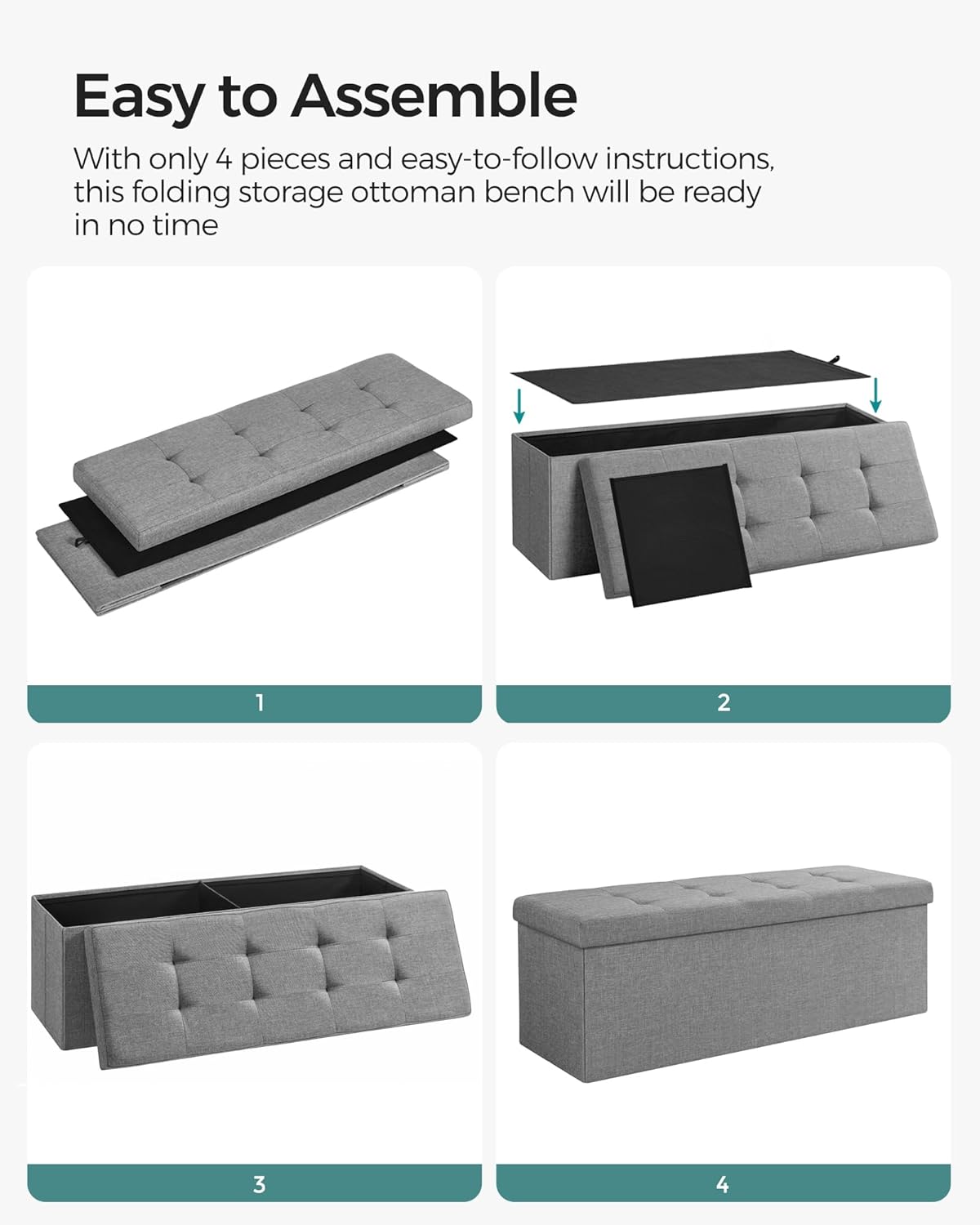 Easy to Assemble

With only 4 pieces and easy-to-follow instructions, this folding storage ottoman bench will be ready in no time

1

2

3

4