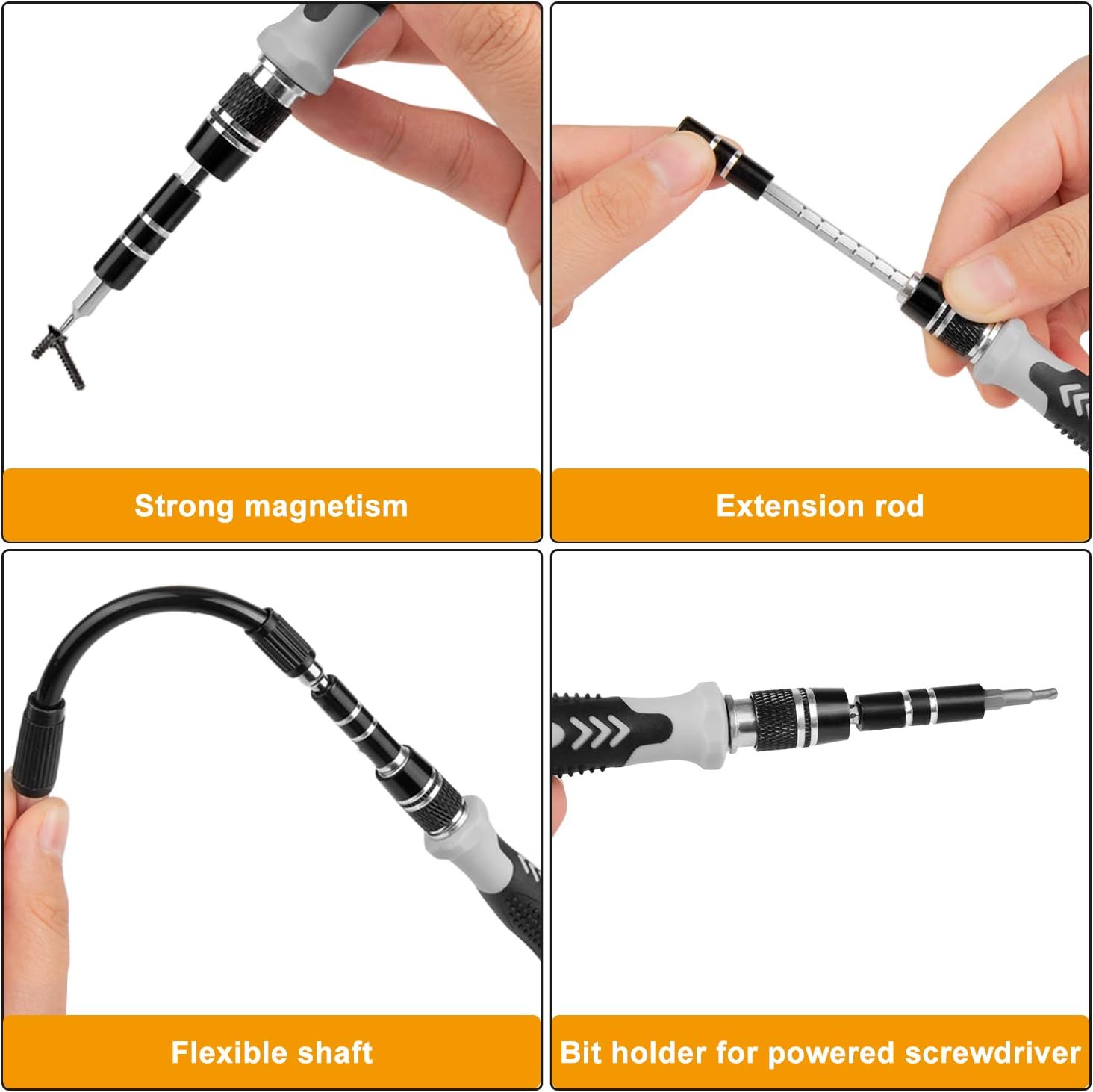 Strong magnetism

Extension rod

Flexible shaft

Bit holder for powered screwdriver