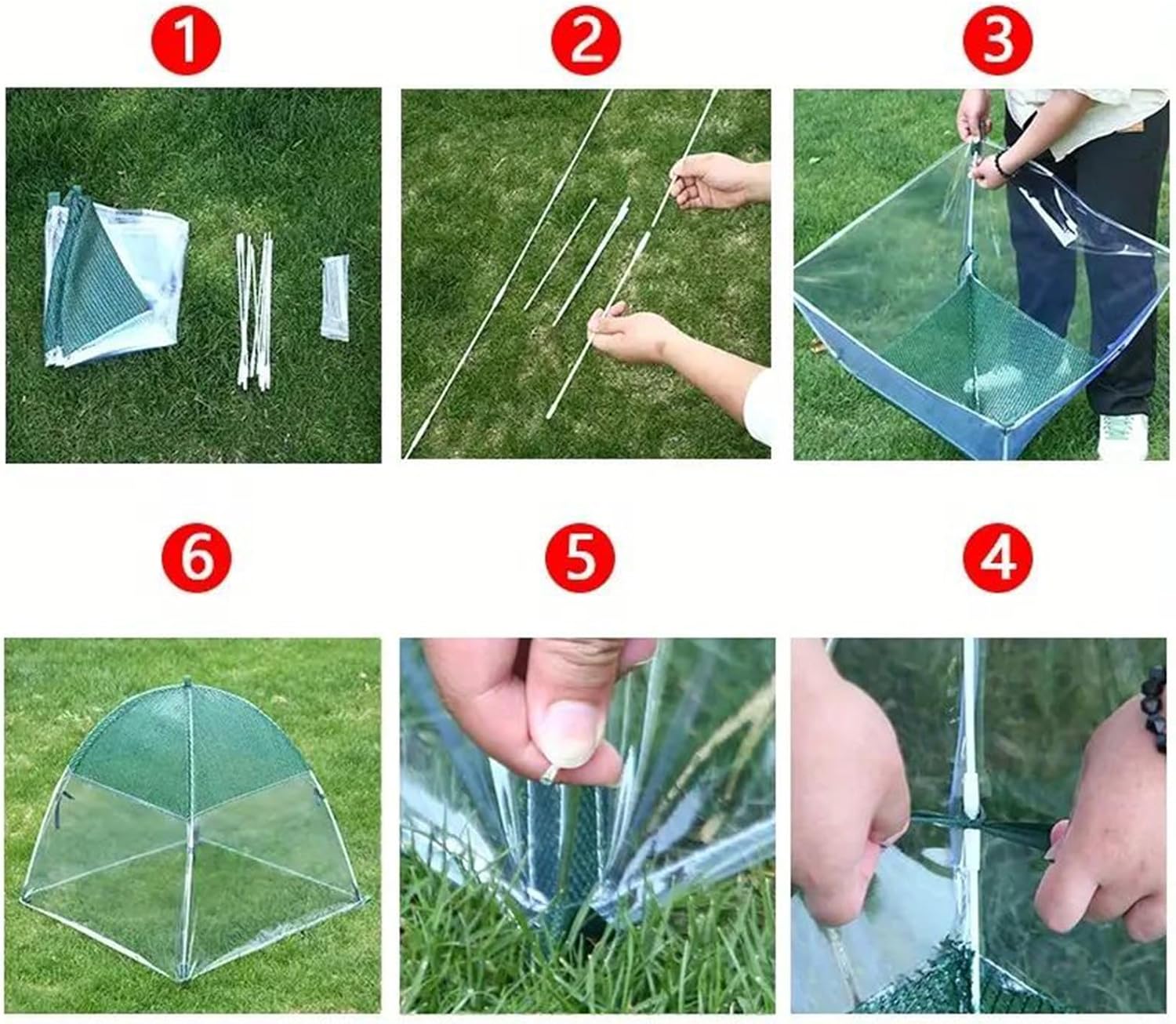 1
2
3
6
5
4