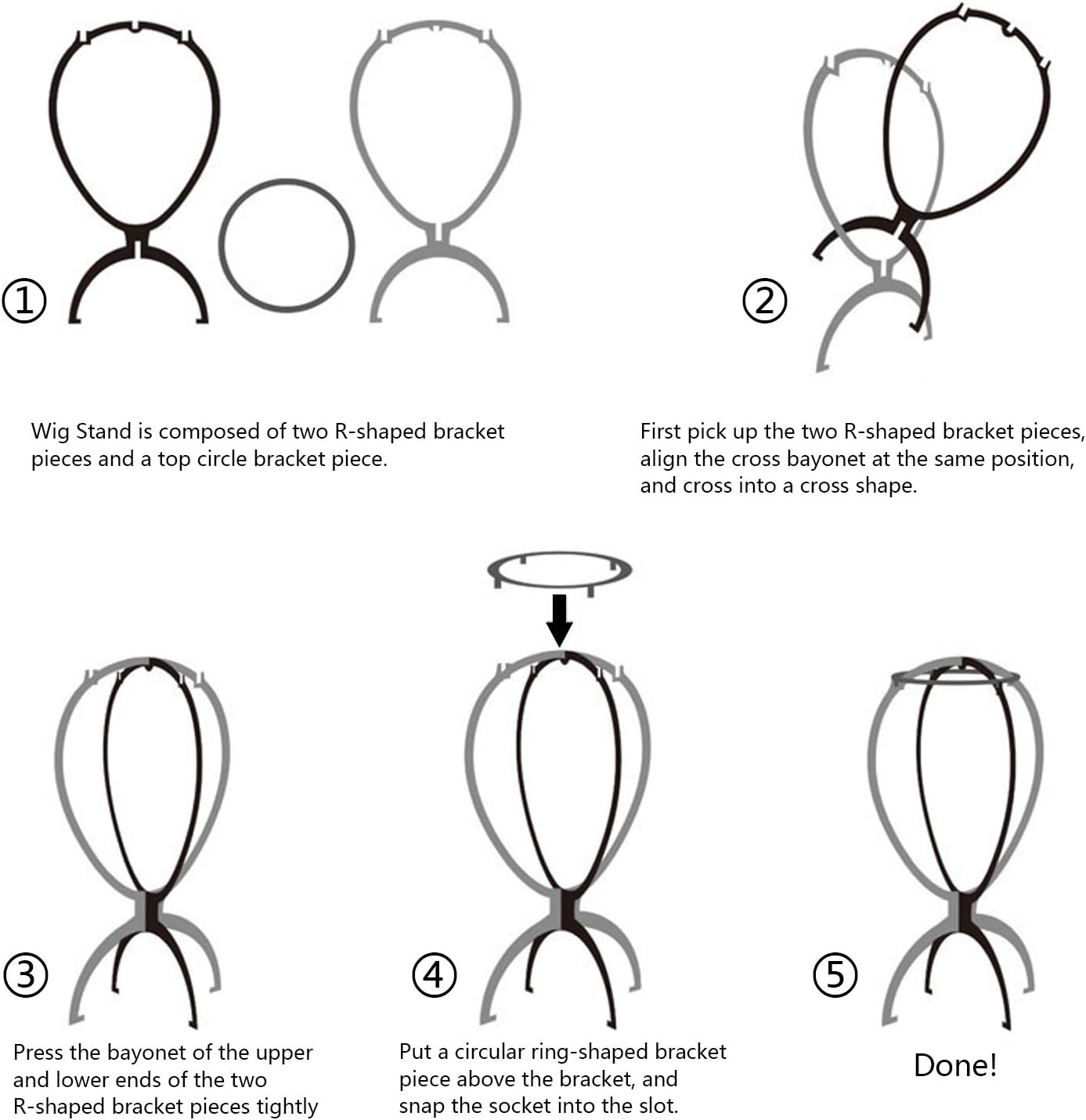 ①

Wig Stand is composed of two R-shaped bracket pieces and a top circle bracket piece.

②

First pick up the two R-shaped bracket pieces, align the cross bayonet at the same position, and cross into a cross shape.

③

Press the bayonet of the upper and lower ends of the two R-shaped bracket pieces tightly

④

Put a circular ring-shaped bracket piece above the bracket, and snap the socket into the slot.

⑤

Done!