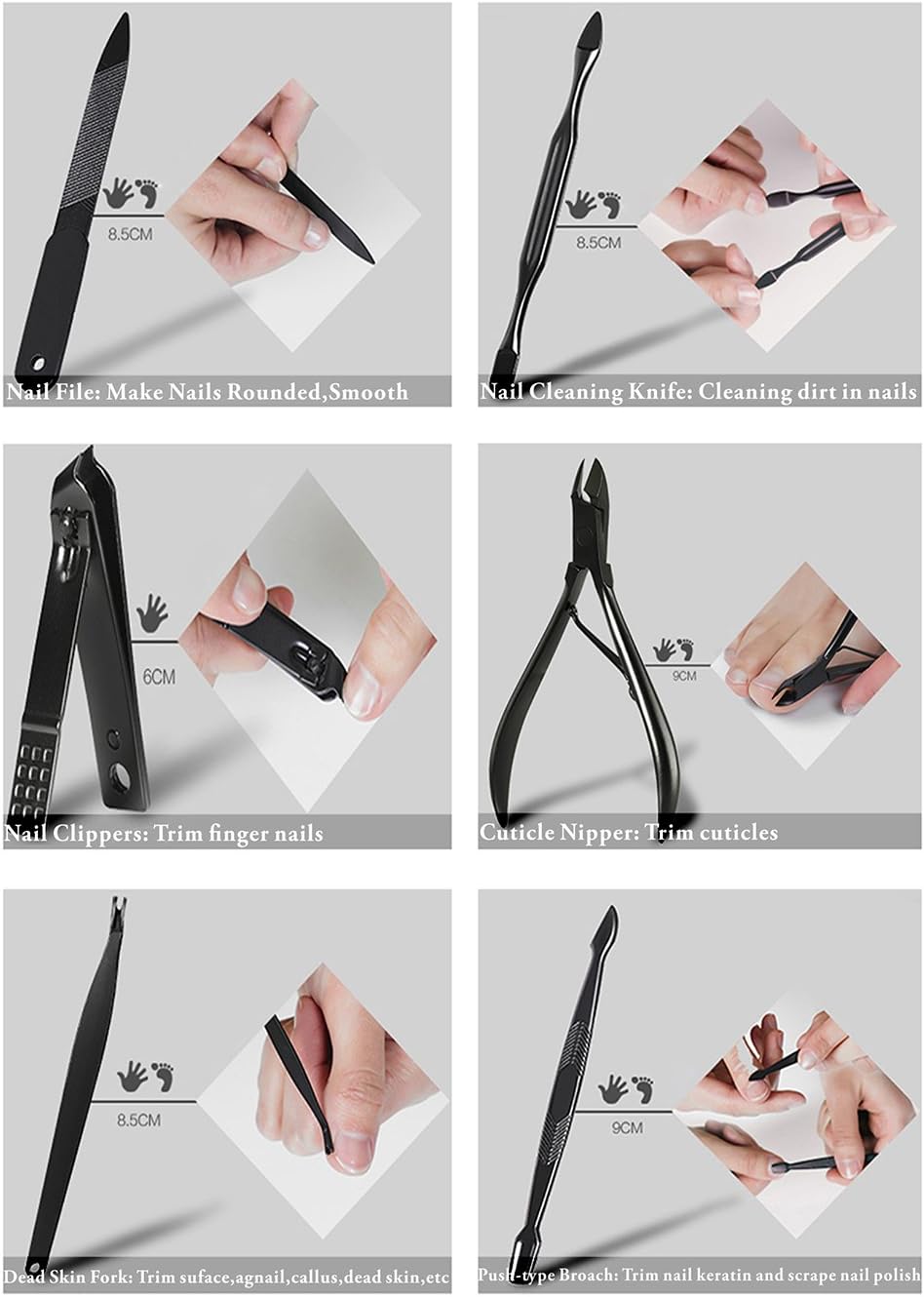 8.5CM

Nail File: Make Nails Rounded,Smooth

8.5CM

Nail Cleaning Knife: Cleaning dirt in nails

6CM

Nail Clippers: Trim finger nails

9CM

Cuticle Nipper: Trim cuticles

8.5CM

Dead Skin Fork: Trim suface,agnail,callus,dead skin,etc

9CM

Push-type Broach: Trim nail keratin and scrape nail polish