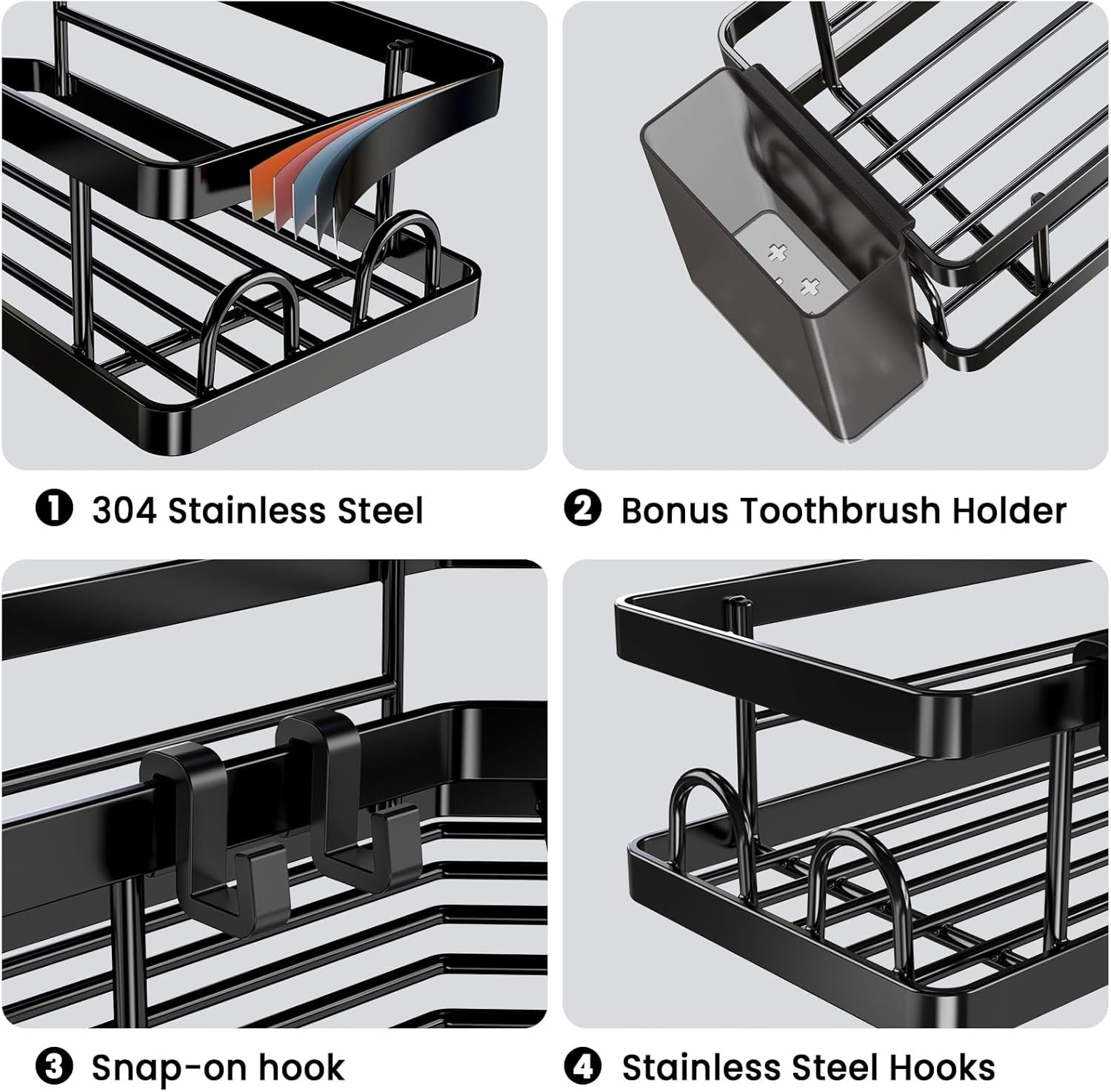 ❶ 304 Stainless Steel

❷ Bonus Toothbrush Holder

❸ Snap-on hook

❹ Stainless Steel Hooks