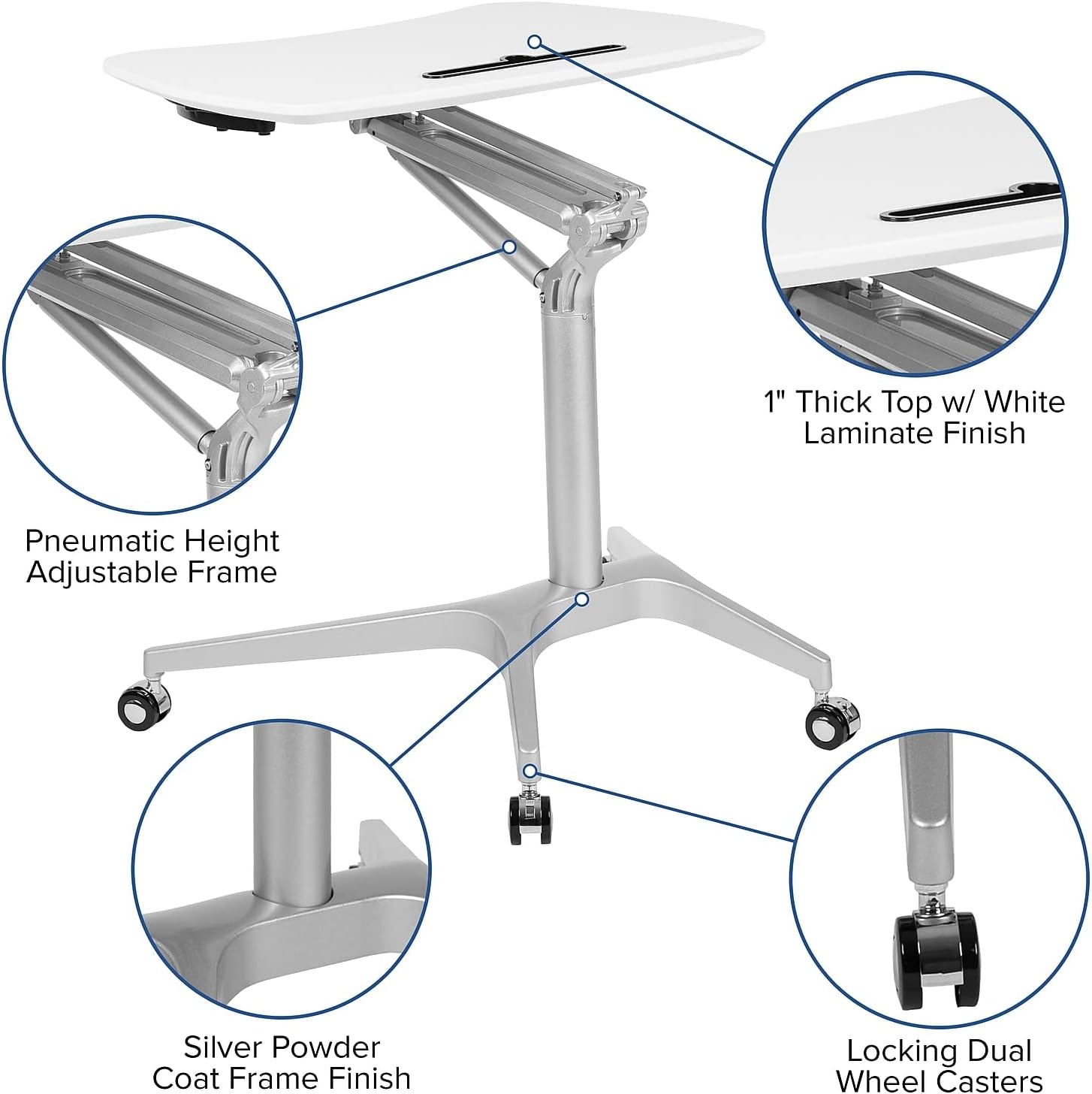 1" Thick Top w/ White Laminate Finish

Pneumatic Height Adjustable Frame

Silver Powder Coat Frame Finish

Locking Dual Wheel Casters