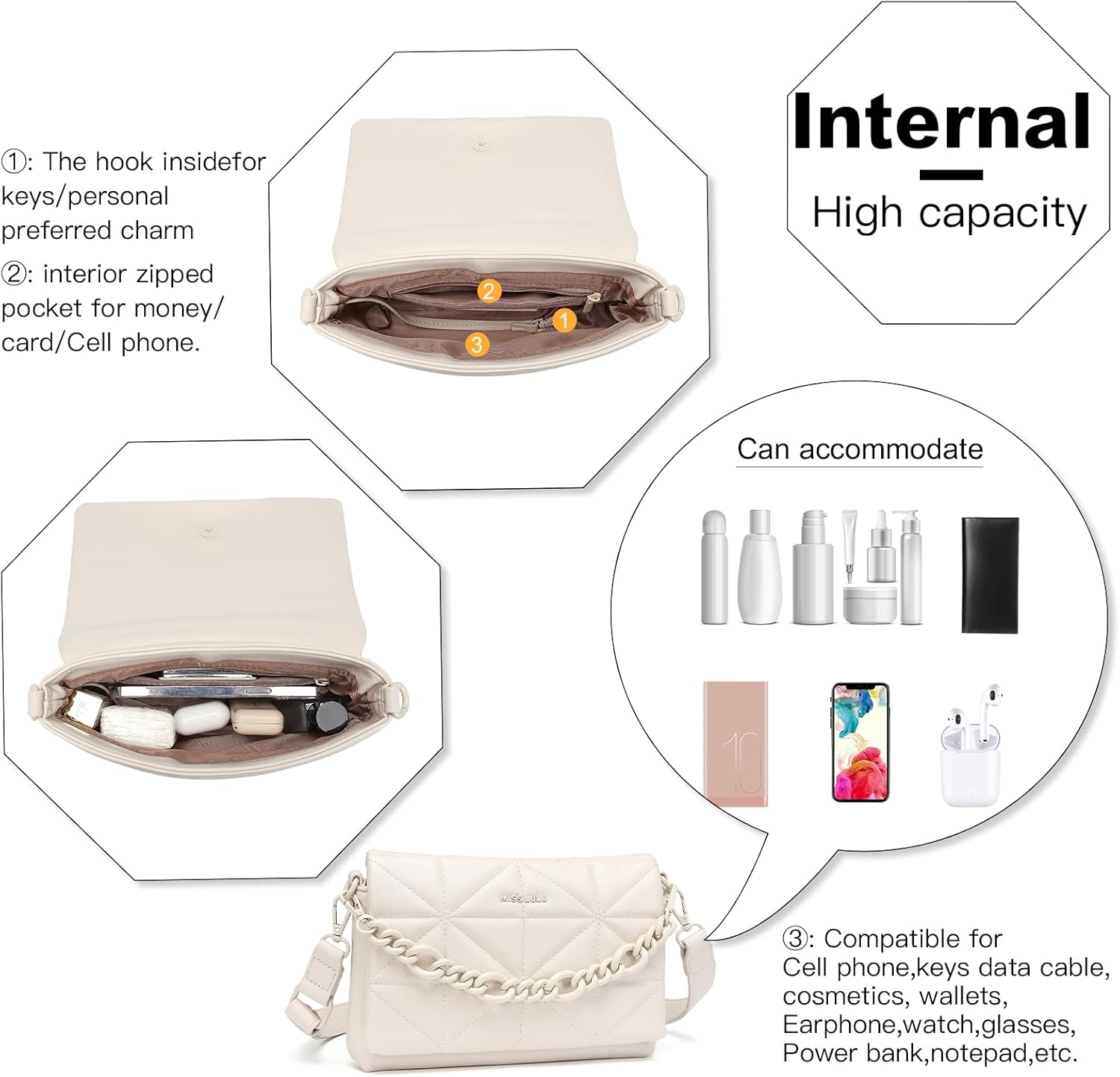 ①: The hook insidefor keys/personal preferred charm

②: interior zipped pocket for money/ card/Cell phone.

2
1
3

Internal

High capacity

Can accommodate

10

MISSLULU

③: Compatible for Cell phone,keys data cable, cosmetics, wallets, Earphone,watch,glasses, Power bank,notepad,etc.