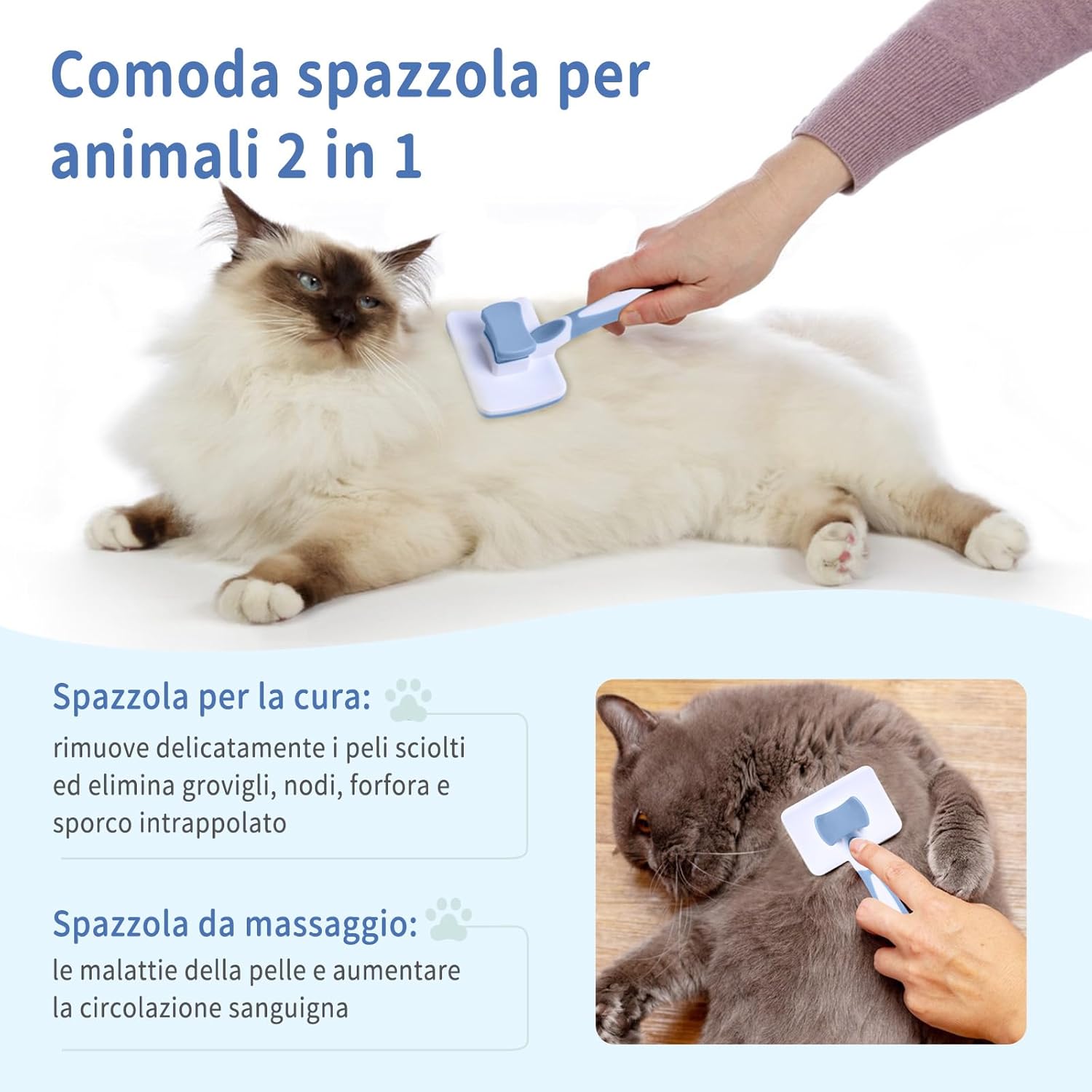 Comoda spazzola per animali 2 in 1

Spazzola per la cura:
rimuove delicatamente i peli sciolti ed elimina grovigli, nodi, forfora e sporco intrappolato

Spazzola da massaggio:
le malattie della pelle e aumentare la circolazione sanguigna