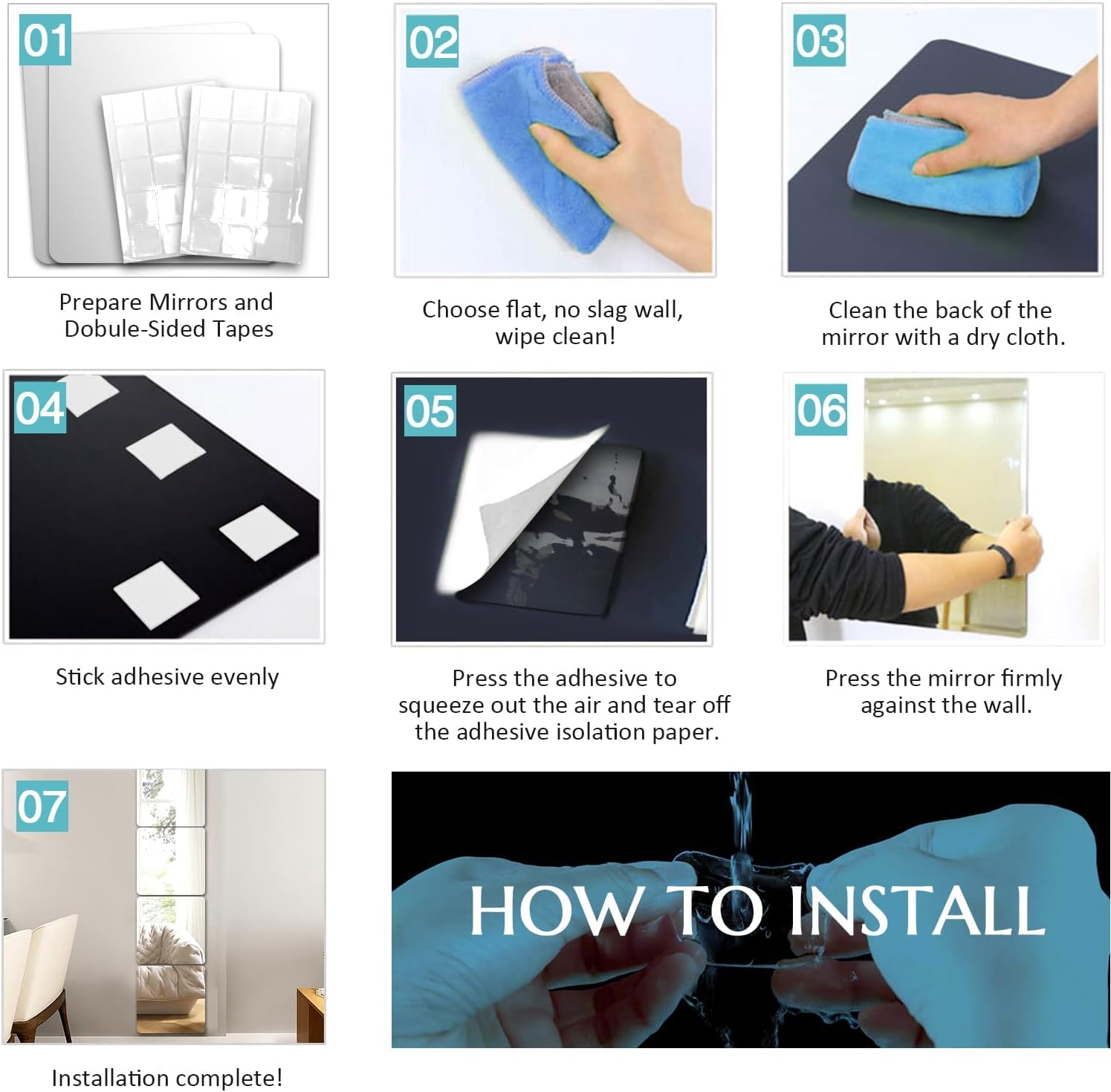 01

Prepare Mirrors and Dobule-Sided Tapes

02

Choose flat, no slag wall, wipe clean!

03

Clean the back of the mirror with a dry cloth.

04

Stick adhesive evenly

05

Press the adhesive to squeeze out the air and tear off the adhesive isolation paper.

06

Press the mirror firmly against the wall.

07

Installation complete!

HOW TO INSTALL