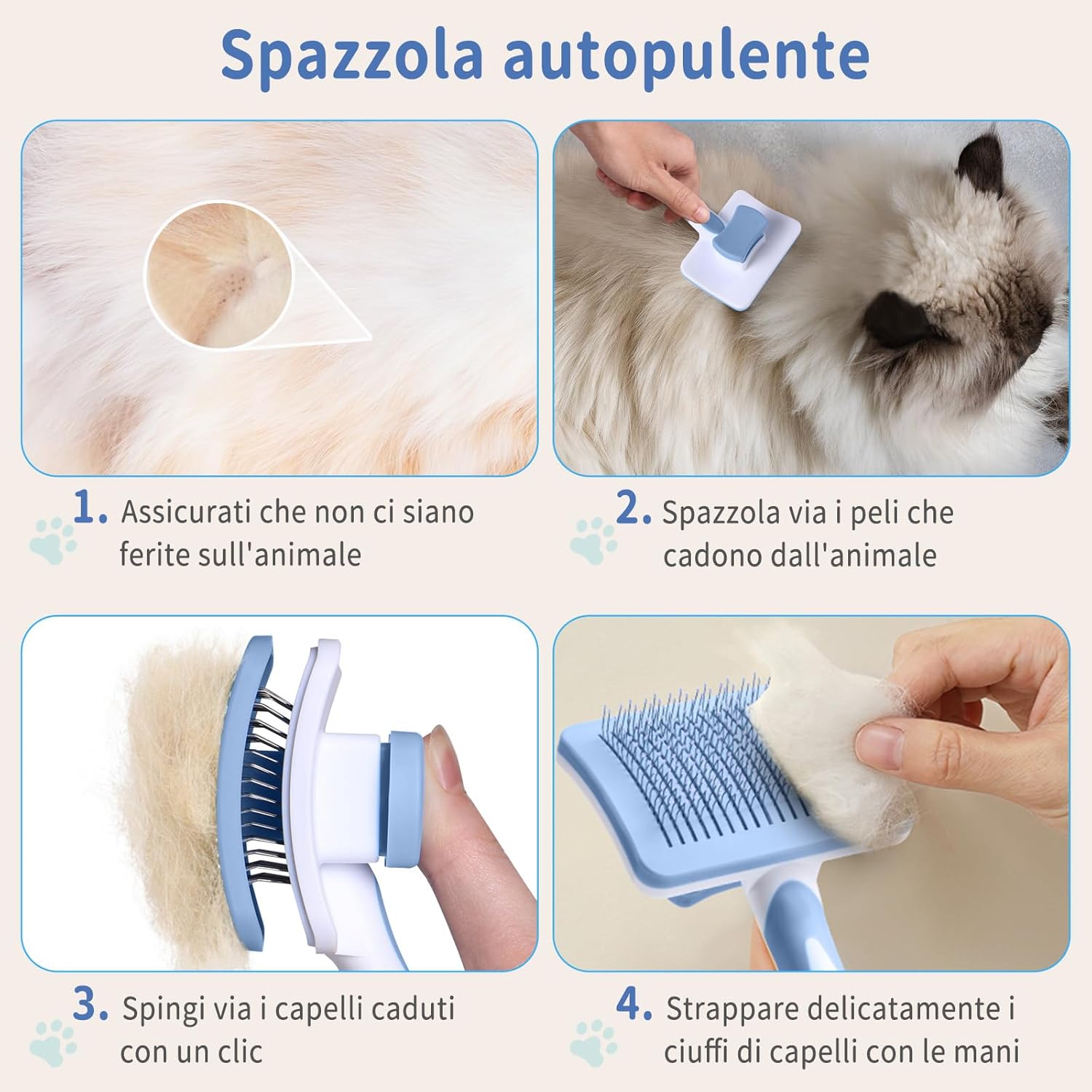 Spazzola autopulente

1. Assicurati che non ci siano ferite sull'animale

2. Spazzola via i peli che cadono dall'animale

3. Spingi via i capelli caduti con un clic

4. Strappare delicatamente i ciuffi di capelli con le mani