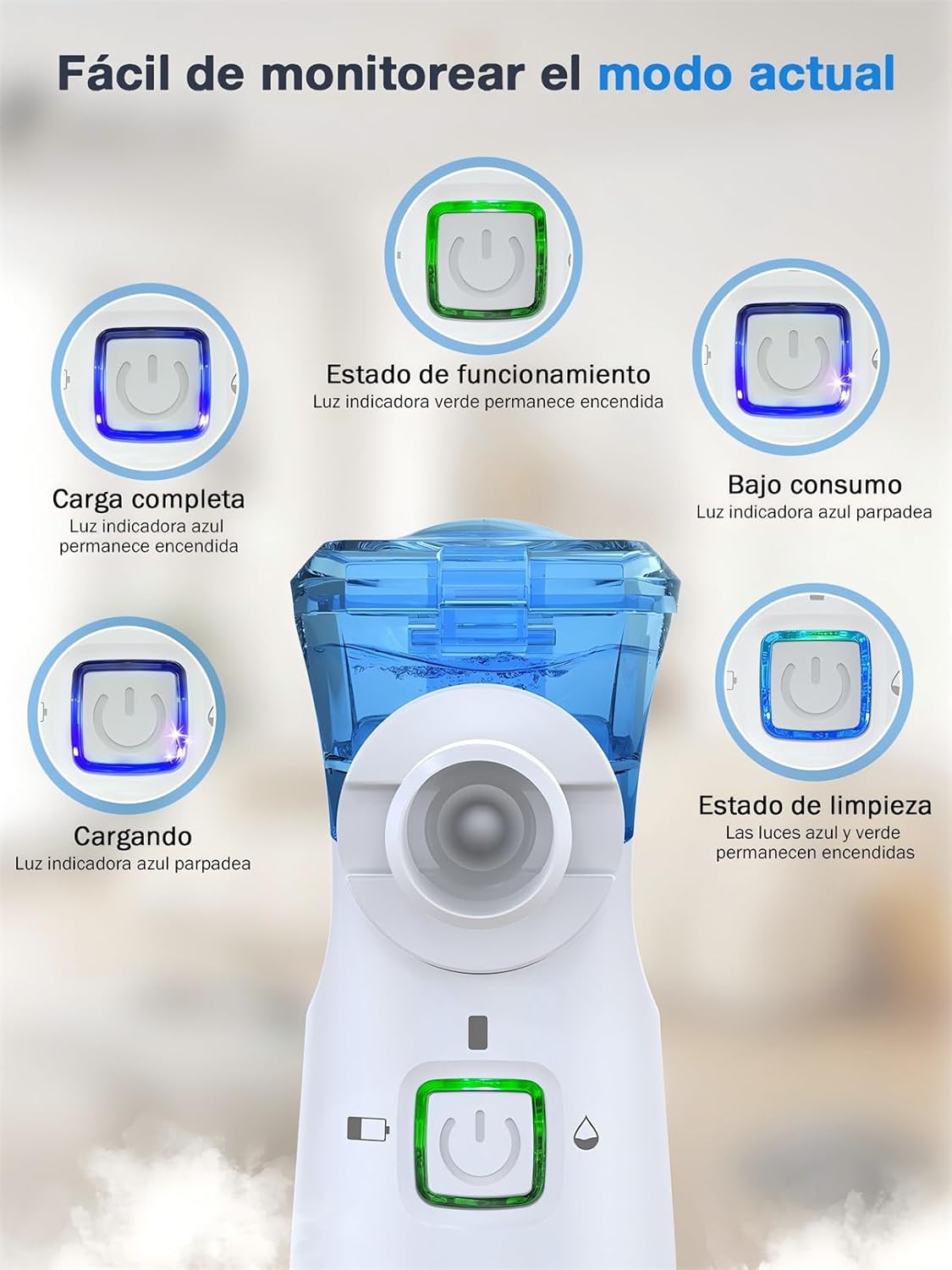 Fácil de monitorear el modo actual

Estado de funcionamiento
Luz indicadora verde permanece encendida

Carga completa
Luz indicadora azul permanece encendida

Bajo consumo
Luz indicadora azul parpadea

Cargando
Luz indicadora azul parpadea

Estado de limpieza
Las luces azul y verde permanecen encendidas