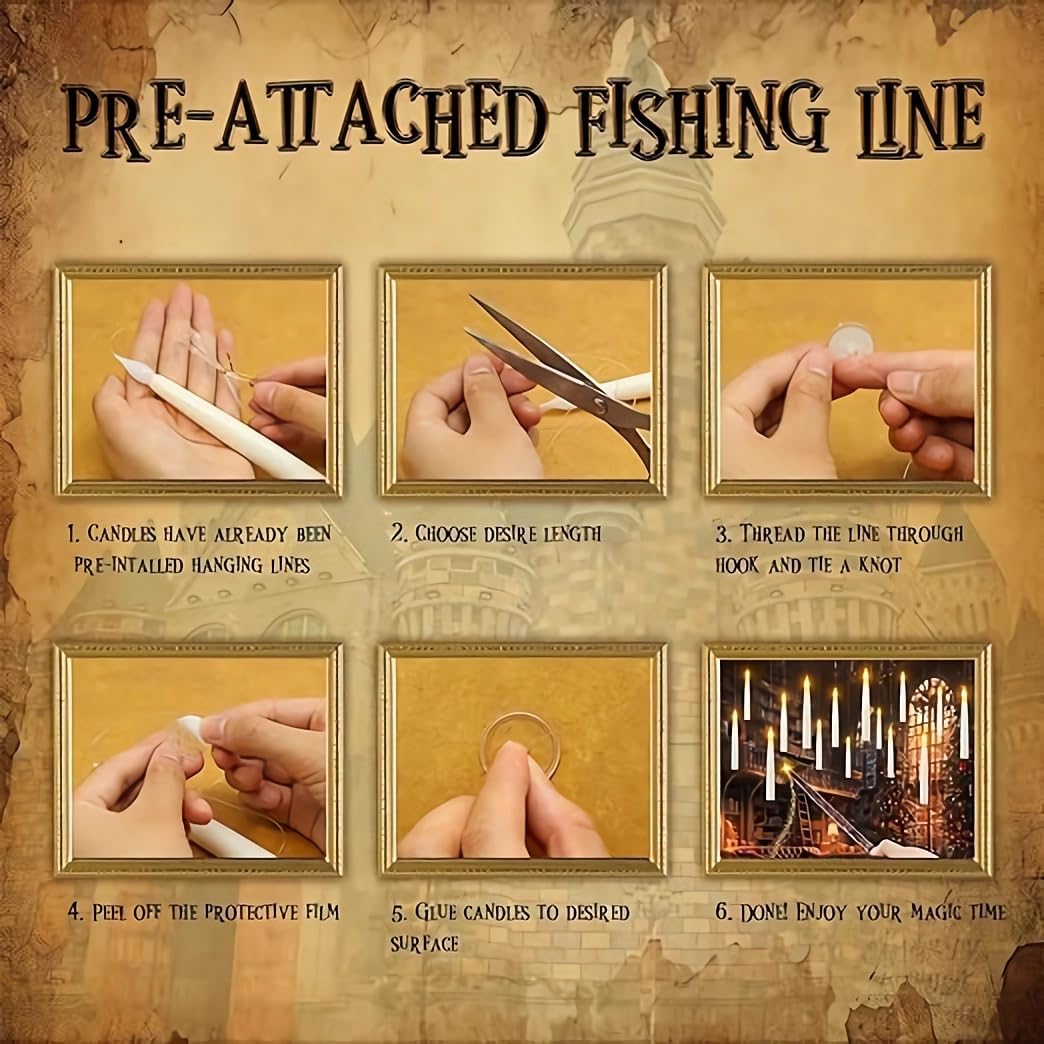 PRE-ATTACHED FISHING LINE

1. CANDLES HAVE ALREADY BEEN PRE-INTALLED HANGING LINES

2. CHOOSE DESIRE LENGTH

3. THREAD THE LINE THROUGH HOOK AND TIE A KNOT

4. PEEL OFF THE PROTECTIVE FILM

5. GLUE CANDLES TO DESIRED SURFACE

6. DONE! ENJOY YOUR MAGIC TIME