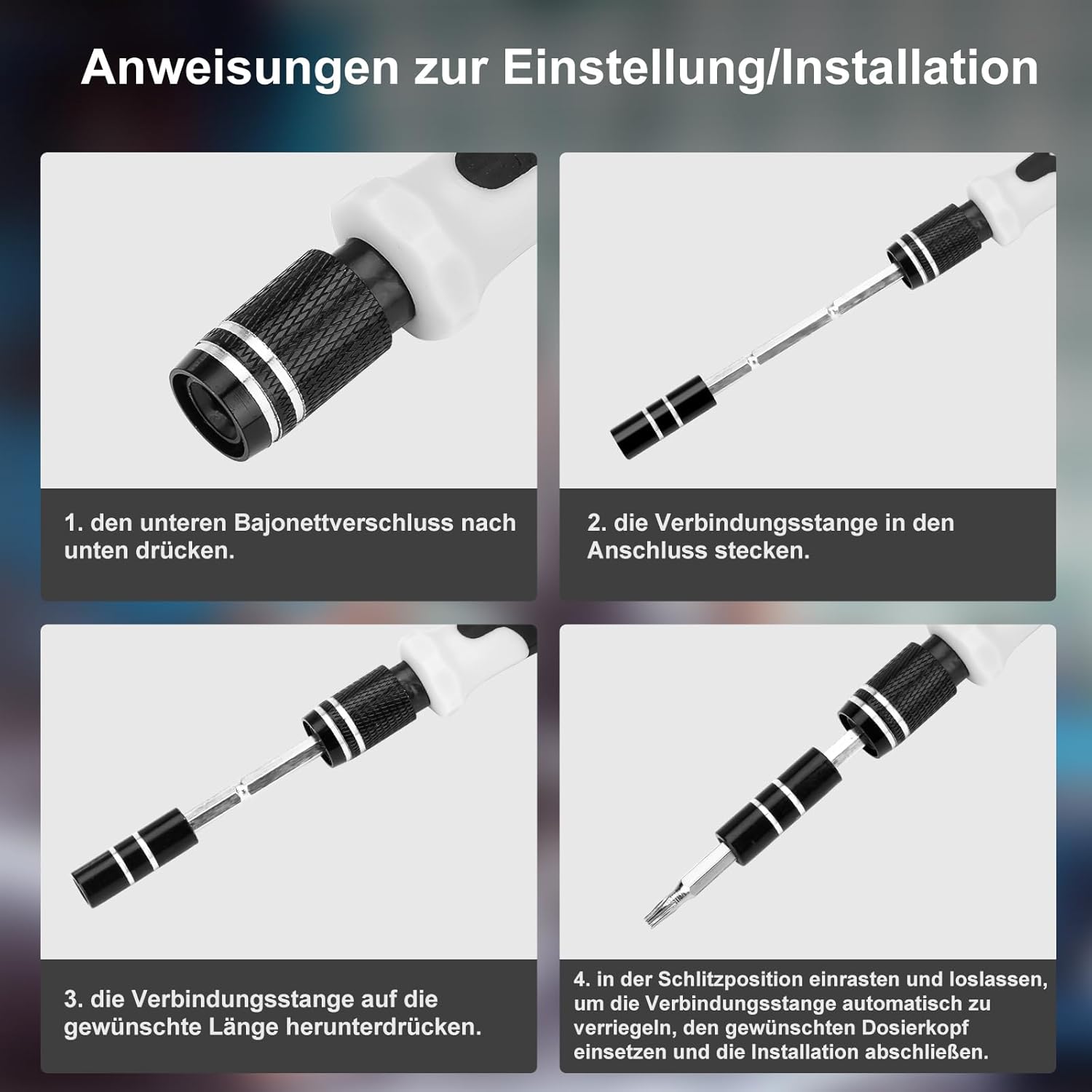 Anweisungen zur Einstellung/Installation

1. den unteren Bajonettverschluss nach unten drücken.

2. die Verbindungsstange in den Anschluss stecken.

3. die Verbindungsstange auf die gewünschte Länge herunterdrücken.

4. in der Schlitzposition einrasten und loslassen, um die Verbindungsstange automatisch zu verriegeln, den gewünschten Dosierkopf einsetzen und die Installation abschließen.