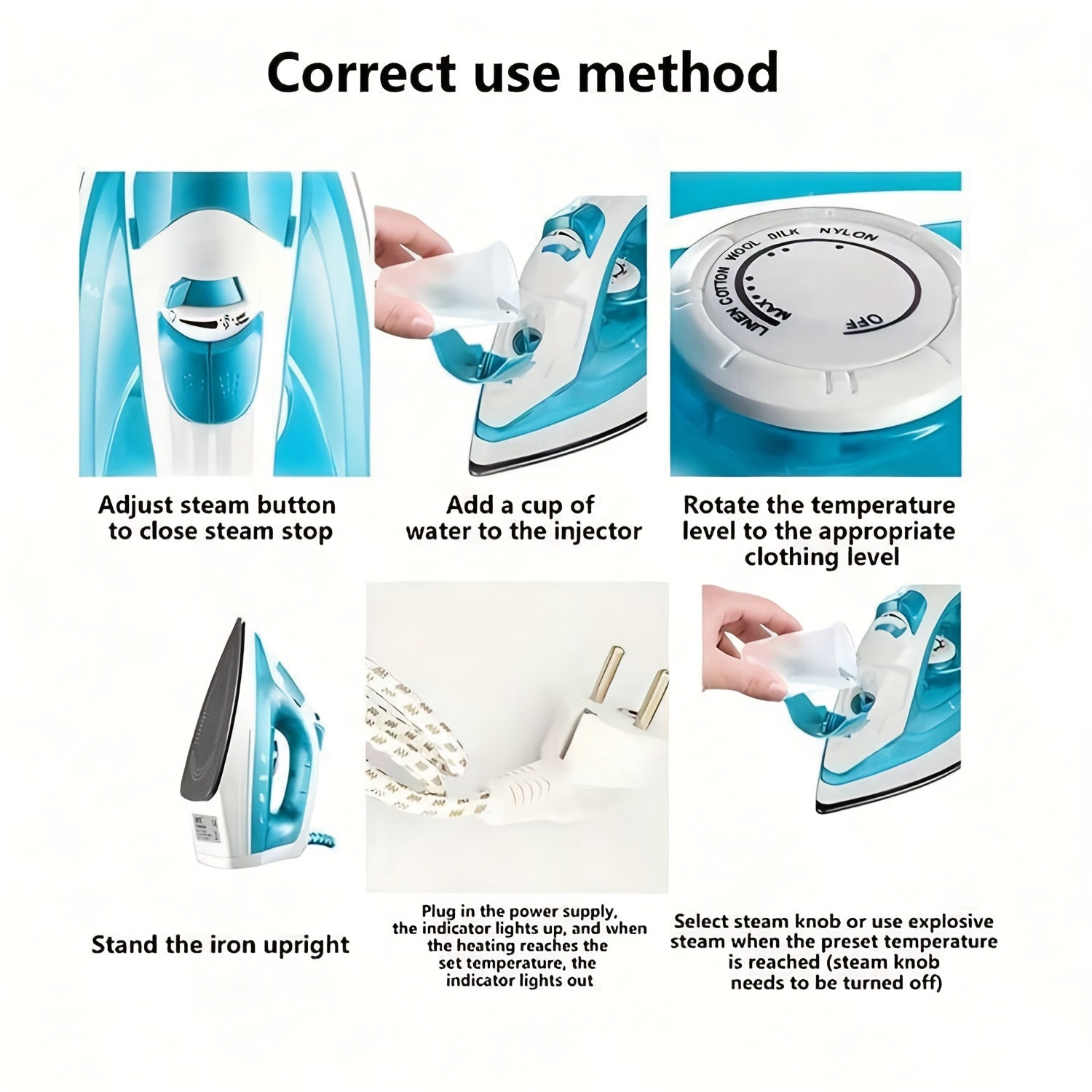 Correct use method

LINEN COTTON WOOL SILK NYLON
MAX
OFF

Adjust steam button to close steam stop

Add a cup of water to the injector

Rotate the temperature level to the appropriate clothing level

Stand the iron upright

Plug in the power supply, the indicator lights up, and when the heating reaches the set temperature, the indicator lights out

Select steam knob or use explosive steam when the preset temperature is reached (steam knob needs to be turned off)