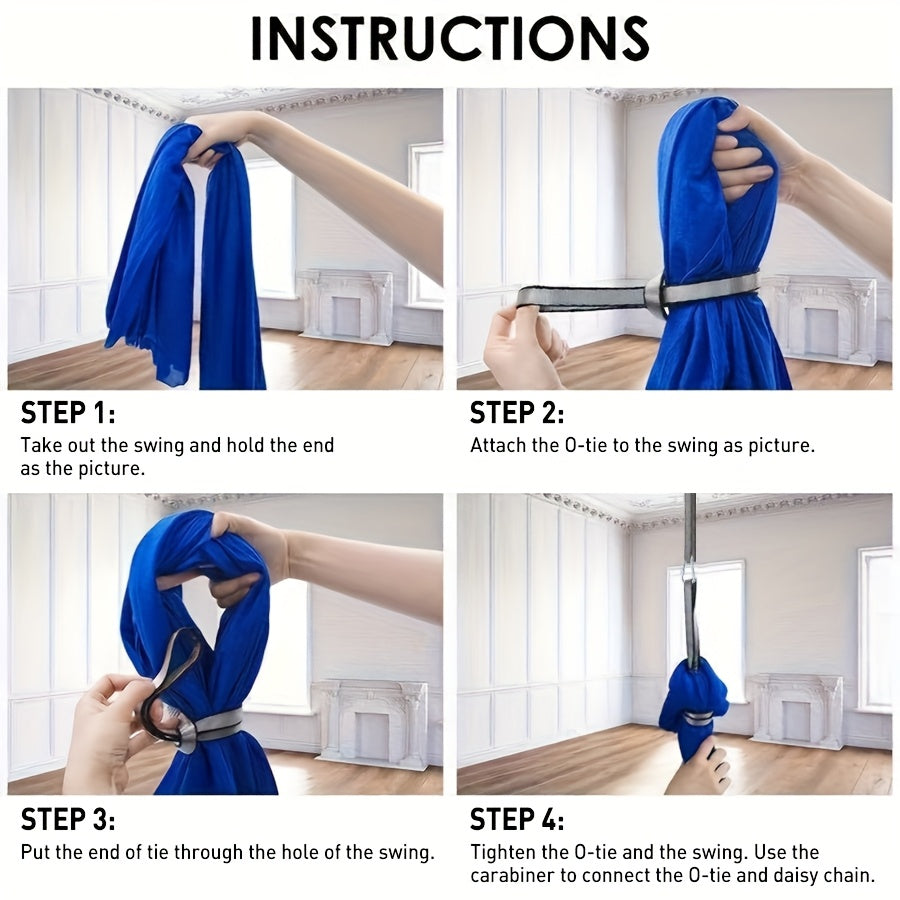 INSTRUCTIONS

STEP 1:
Take out the swing and hold the end as the picture.

STEP 2:
Attach the O-tie to the swing as picture.

STEP 3:
Put the end of tie through the hole of the swing.

STEP 4:
Tighten the O-tie and the swing. Use the carabiner to connect the O-tie and daisy chain.