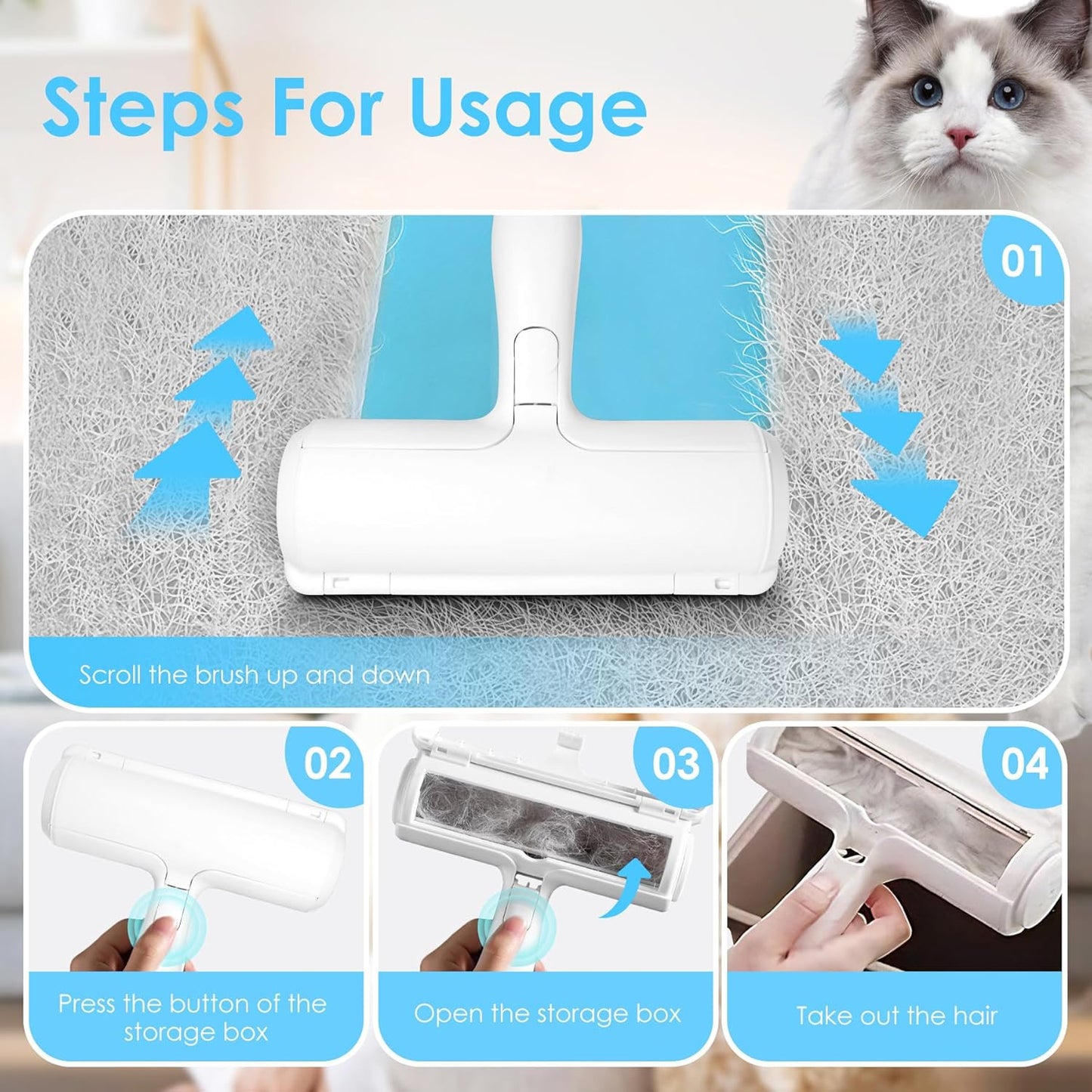 Steps For Usage

01

Scroll the brush up and down

02

Press the button of the storage box

03

Open the storage box

04

Take out the hair