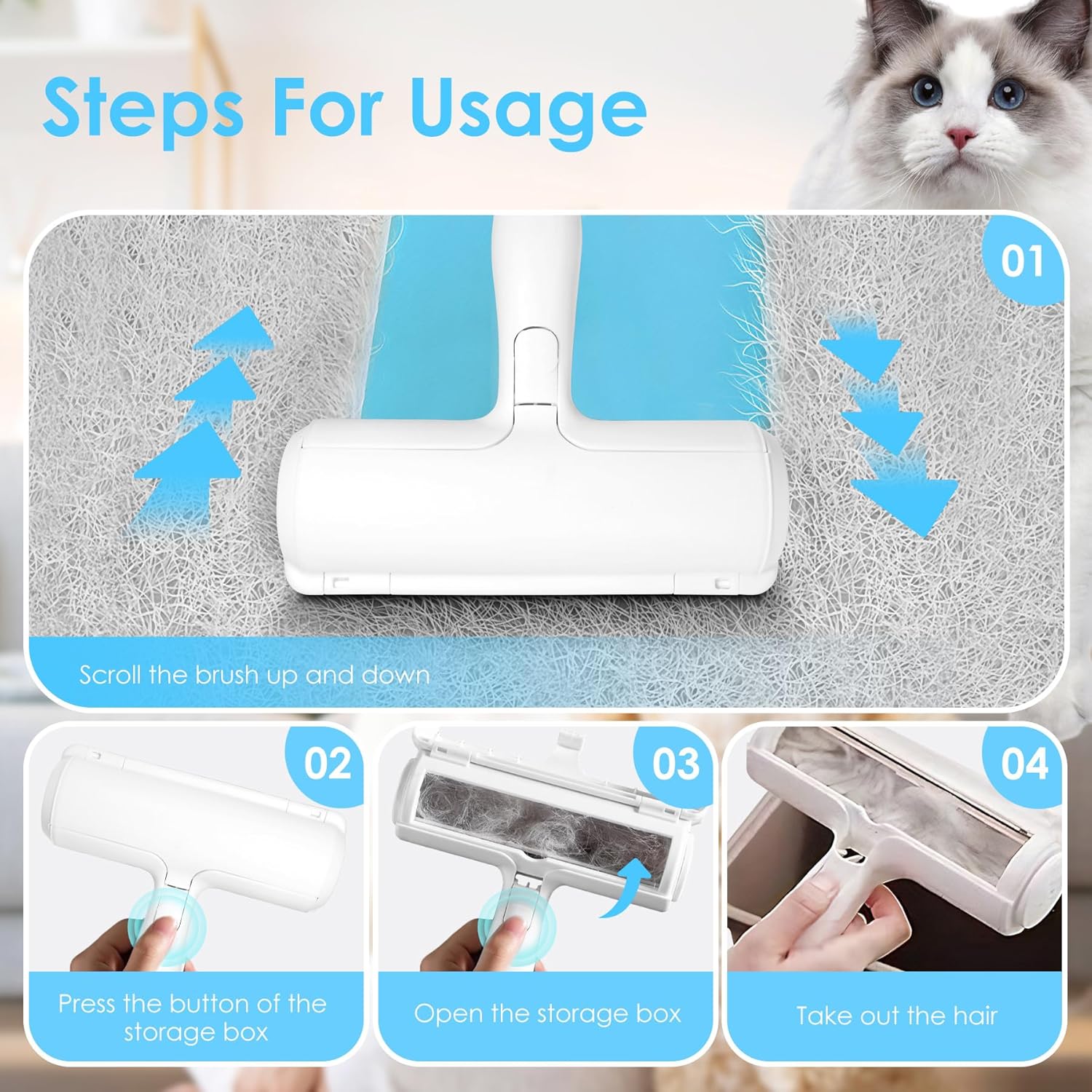 Steps For Usage

01

Scroll the brush up and down

02

Press the button of the storage box

03

Open the storage box

04

Take out the hair