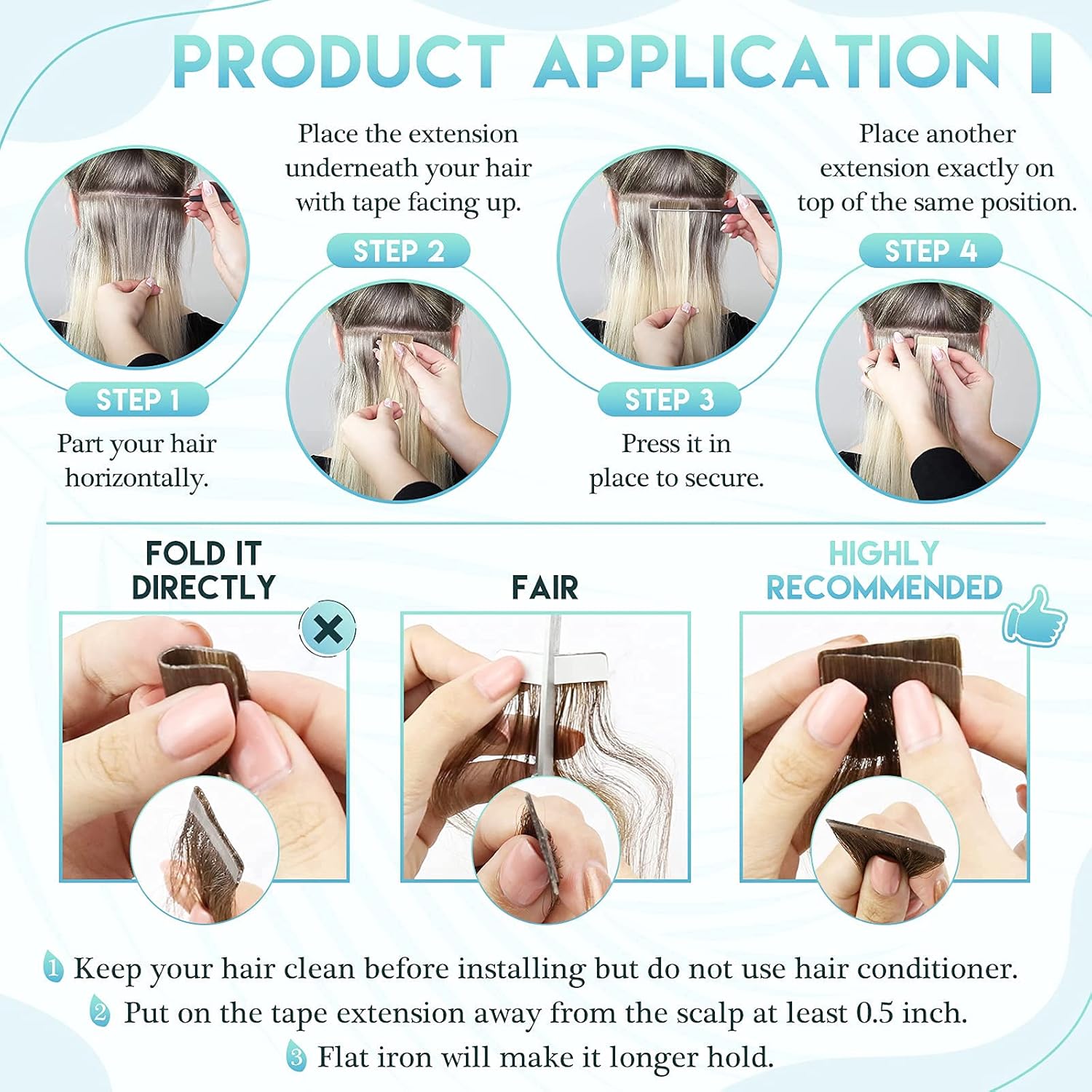 PRODUCT APPLICATION

STEP 1
Part your hair horizontally.

Place the extension underneath your hair with tape facing up.
STEP 2

STEP 3
Press it in place to secure.

Place another extension exactly on top of the same position.
STEP 4

FOLD IT DIRECTLY

FAIR

HIGHLY RECOMMENDED

1 Keep your hair clean before installing but do not use hair conditioner.
2 Put on the tape extension away from the scalp at least 0.5 inch.
3 Flat iron will make it longer hold.