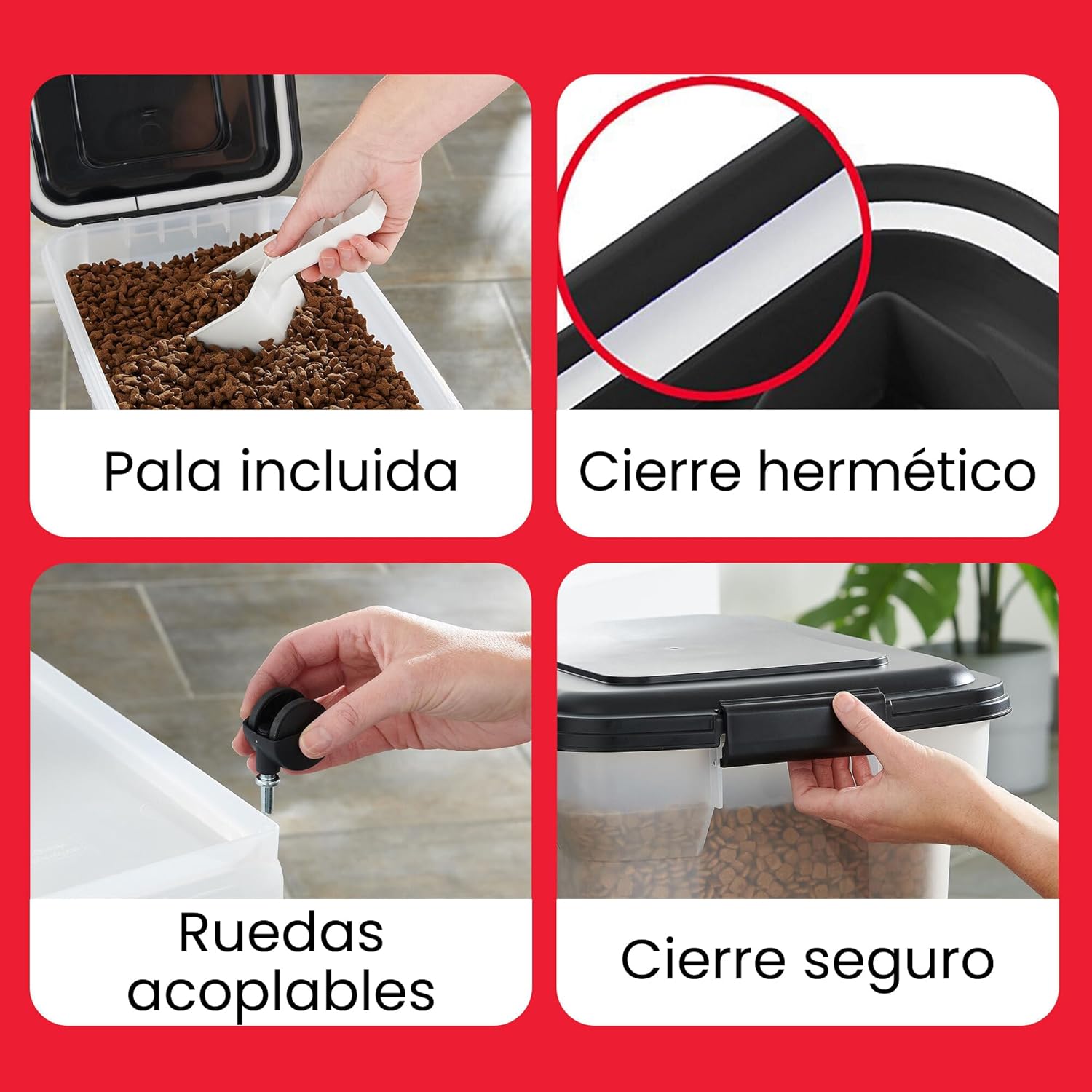 Pala incluida

Cierre hermético

Ruedas acoplables

Cierre seguro