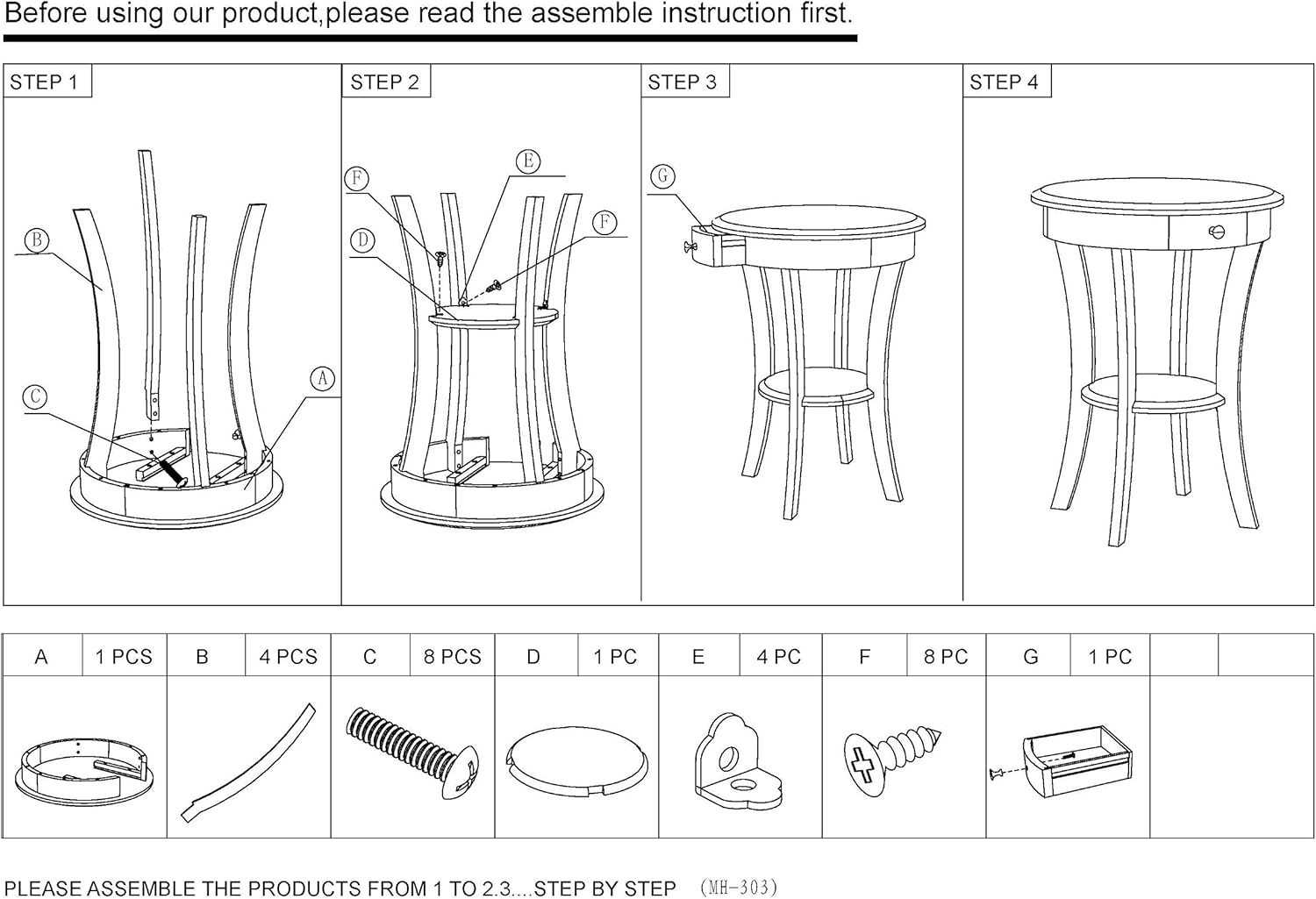 Before using our product,please read the assemble instruction first.

STEP 1

B

C

A

STEP 2

F

E

D

F

STEP 3

G

STEP 4

| A | 1 PCS | B | 4 PCS | C | 8 PCS | D | 1 PC | E | 4 PC | F | 8 PC | G | 1 PC | | |
|---|---|---|---|---|---|---|---|---|---|---|---|---|---|---|---|

PLEASE ASSEMBLE THE PRODUCTS FROM 1 TO 2.3....STEP BY STEP (MH-303)