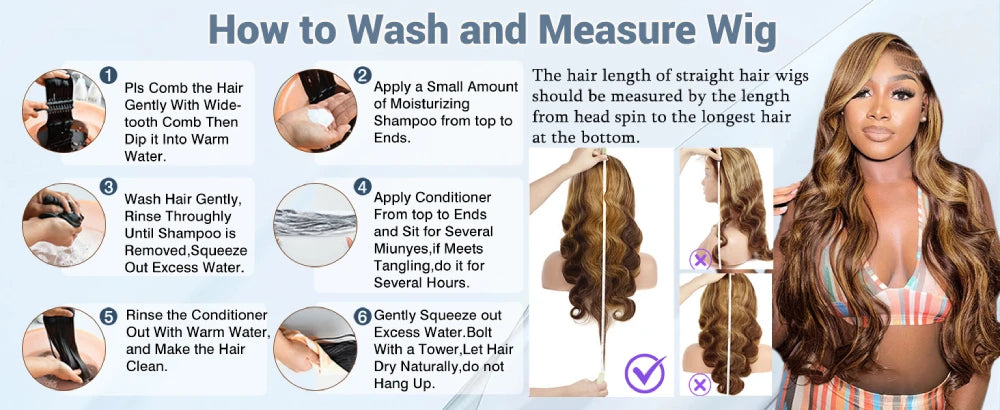 How to Wash and Measure Wig

1 Pls Comb the Hair Gently With Wide-tooth Comb Then Dip it Into Warm Water.

2 Apply a Small Amount of Moisturizing Shampoo from top to Ends.

3 Wash Hair Gently, Rinse Throughly Until Shampoo is Removed,Squeeze Out Excess Water.

4 Apply Conditioner From top to Ends and Sit for Several Miunyes,if Meets Tangling,do it for Several Hours.

5 Rinse the Conditioner Out With Warm Water, and Make the Hair Clean.

6 Gently Squeeze out Excess Water.Bolt With a Tower,Let Hair Dry Naturally,do not Hang Up.

The hair length of straight hair wigs should be measured by the length from head spin to the longest hair at the bottom.