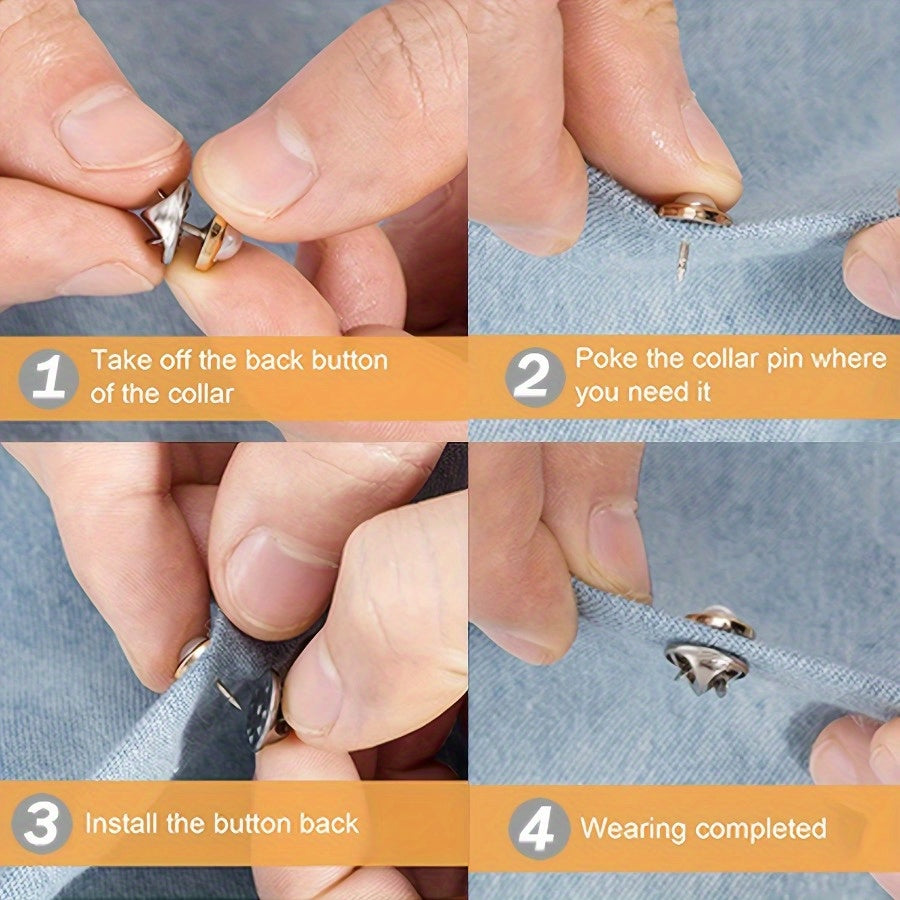 1 Take off the back button of the collar

2 Poke the collar pin where you need it

3 Install the button back

4 Wearing completed